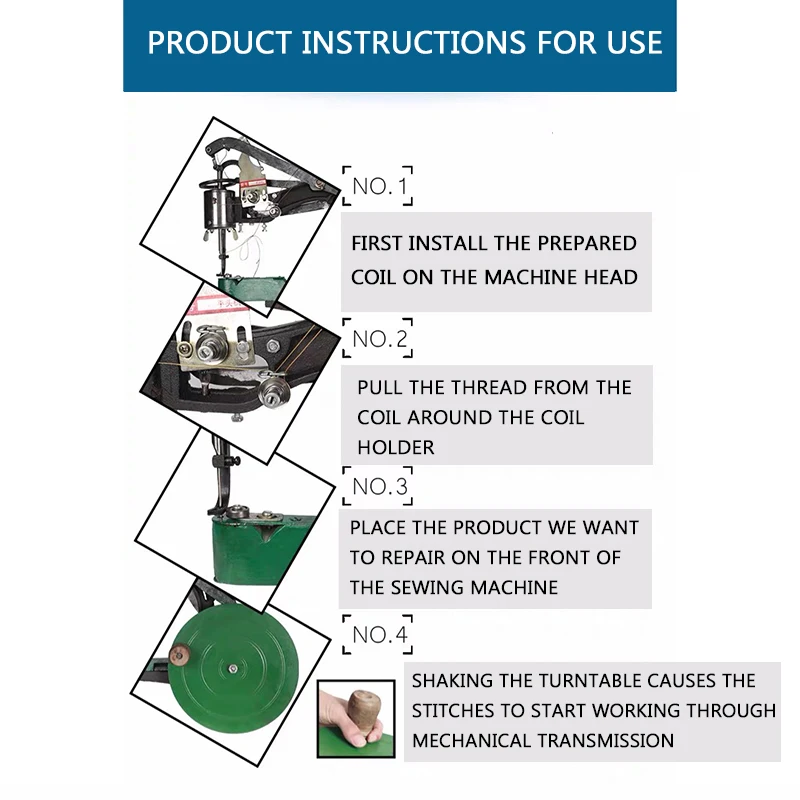 PRODUCT INSTRUCTIONS FOR USE

NO.1

FIRST INSTALL THE PREPARED COIL ON THE MACHINE HEAD

NO.2

PULL THE THREAD FROM THE COIL AROUND THE COIL HOLDER

NO.3

PLACE THE PRODUCT WE WANT TO REPAIR ON THE FRONT OF THE SEWING MACHINE

NO.4

SHAKING THE TURNTABLE CAUSES THE STITCHES TO START WORKING THROUGH MECHANICAL TRANSMISSION