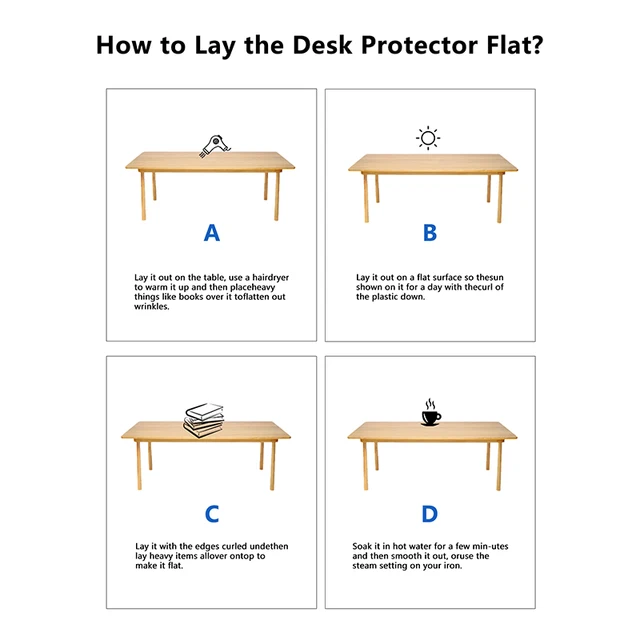 How to Lay the Desk Protector Flat?

A

Lay it out on the table, use a hairdryer to warm it up and then placeheavy things like books over it toflatten out wrinkles.

B

Lay it out on a flat surface so thesun shown on it for a day with thecurl of the plastic down.

C

Lay it with the edges curled undethen lay heavy items allover ontop to make it flat.

D

Soak it in hot water for a few min-utes and then smooth it out, oruse the steam setting on your iron.