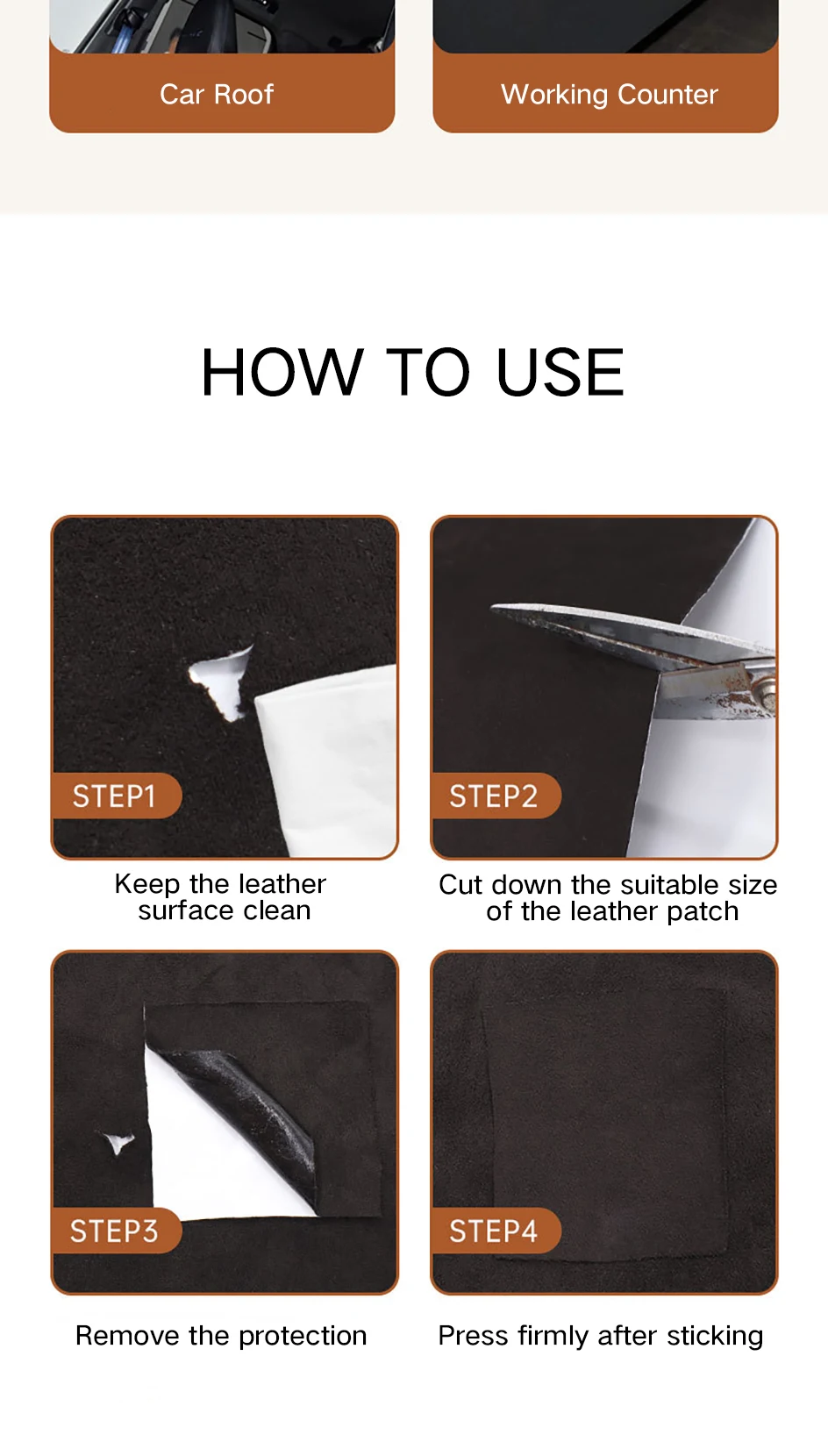 Car Roof

Working Counter

HOW TO USE

STEP1

Keep the leather surface clean

STEP2

Cut down the suitable size of the leather patch

STEP3

Remove the protection

STEP4

Press firmly after sticking