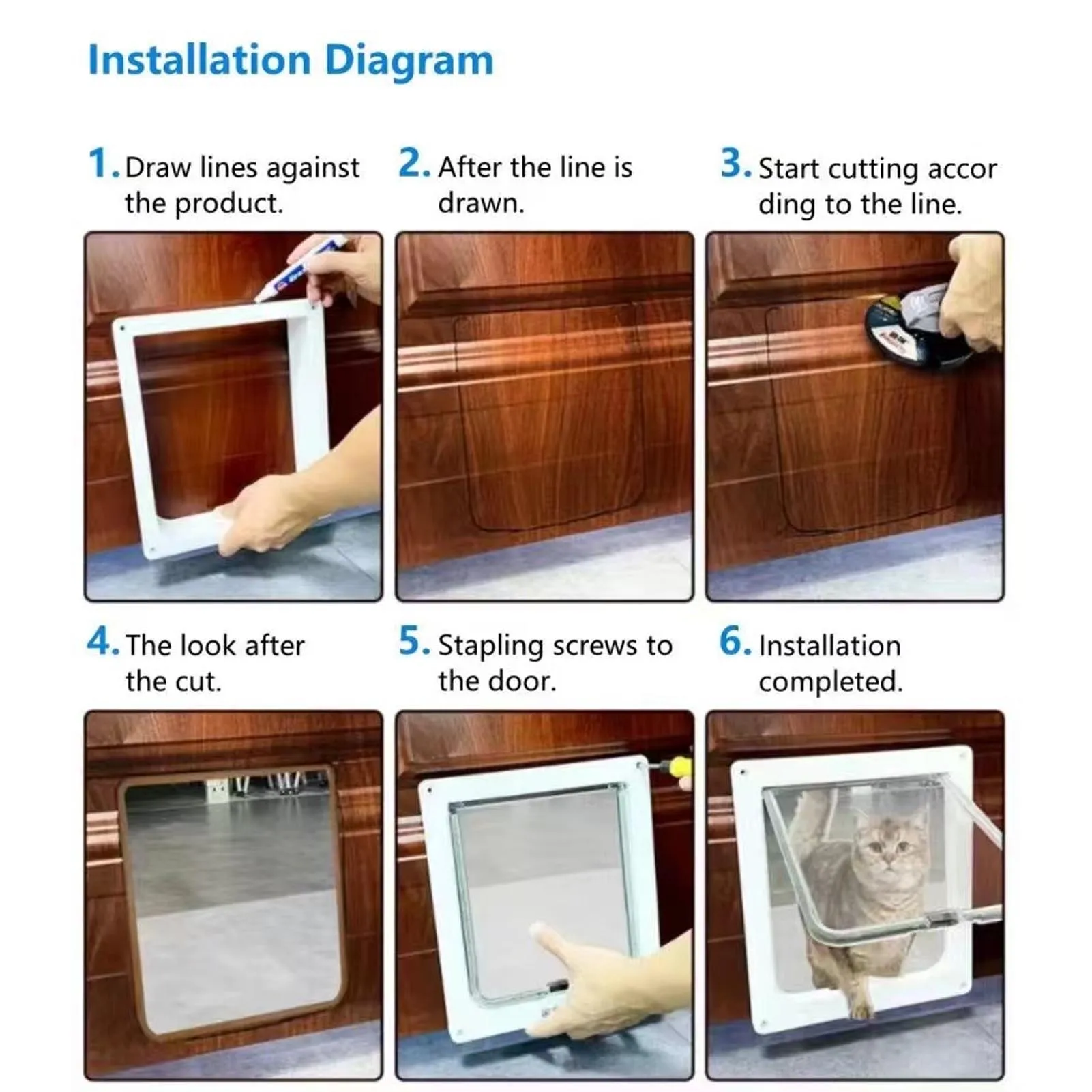 Installation Diagram

1. Draw lines against the product.

2. After the line is drawn.

3. Start cutting accor ding to the line.

4. The look after the cut.

5. Stapling screws to the door.

6. Installation completed.