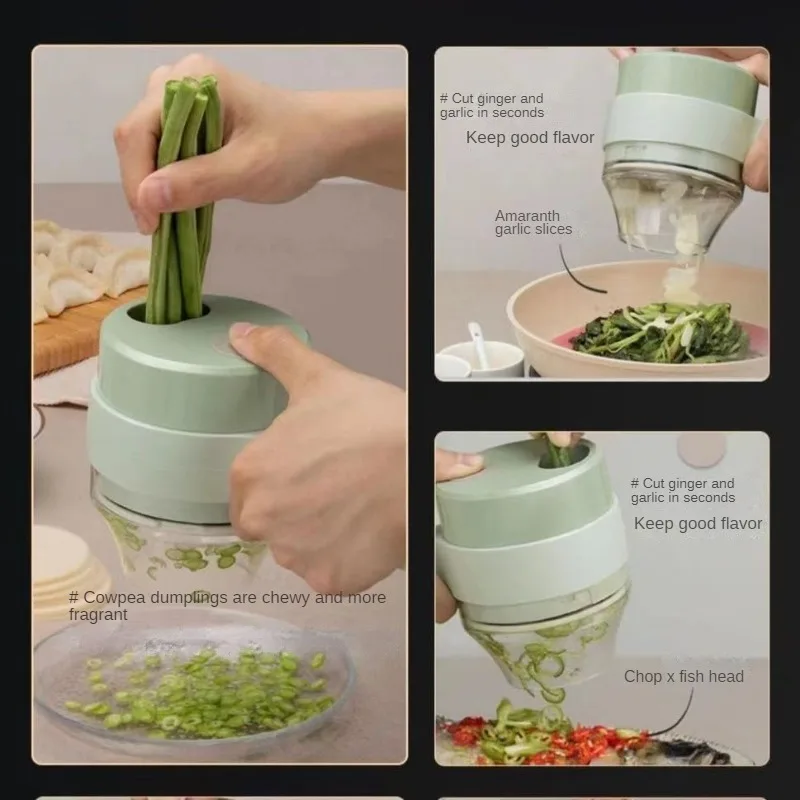 # Cowpea dumplings are chewy and more fragrant

# Cut ginger and garlic in seconds

Keep good flavor

Amaranth garlic slices

# Cut ginger and garlic in seconds

Keep good flavor

Chop x fish head