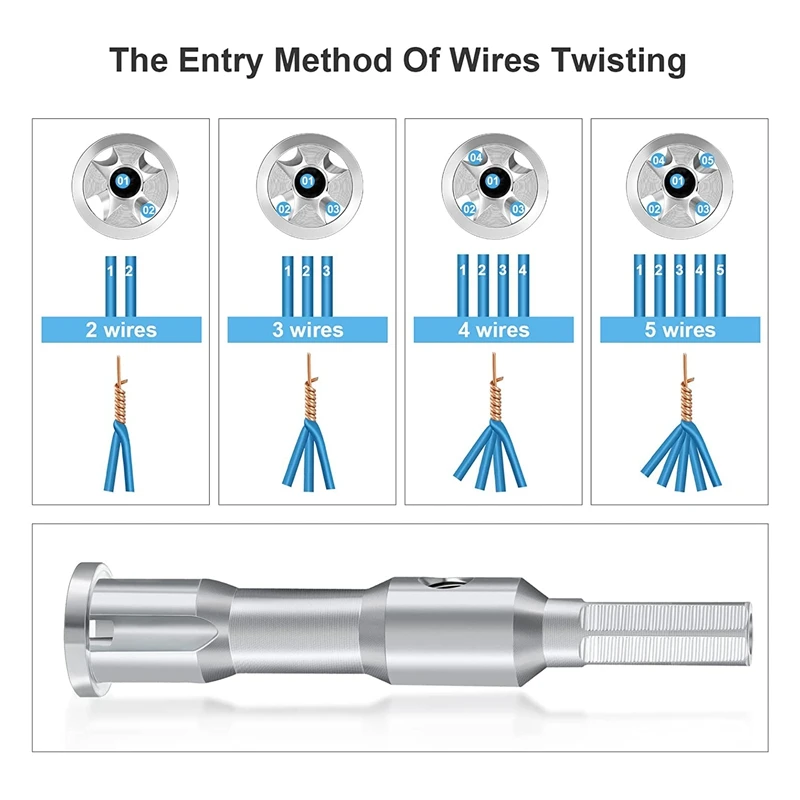 The Entry Method Of Wires Twisting

01
02
1 2
2 wires

01
02 03
1 2 3
3 wires

04 01
02 03
1 2 3 4
4 wires

04 05 01
02 03
1 2 3 4 5
5 wires