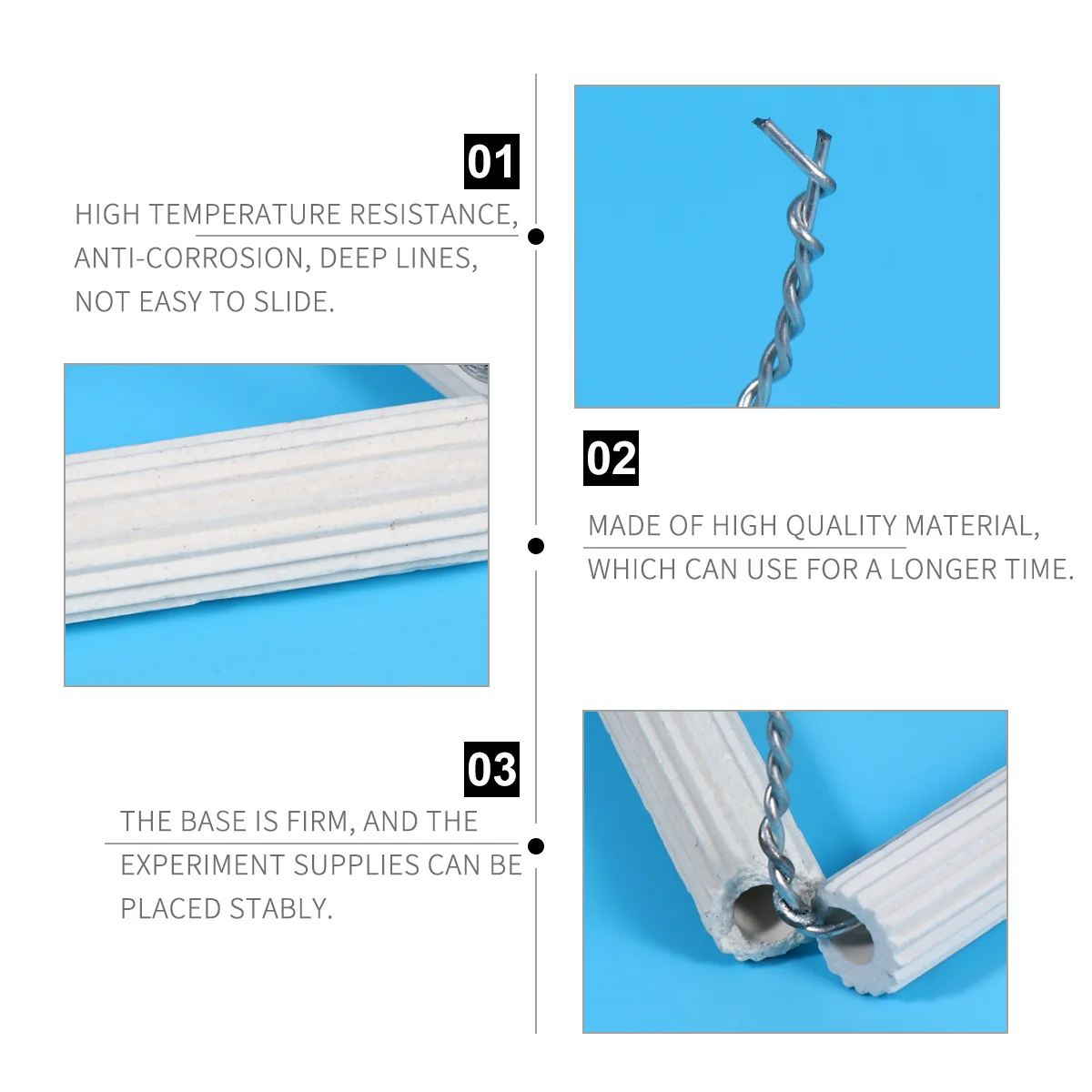 01

HIGH TEMPERATURE RESISTANCE, ANTI-CORROSION, DEEP LINES, NOT EASY TO SLIDE.

02

MADE OF HIGH QUALITY MATERIAL, WHICH CAN USE FOR A LONGER TIME.

03

THE BASE IS FIRM, AND THE EXPERIMENT SUPPLIES CAN BE PLACED STABLY.