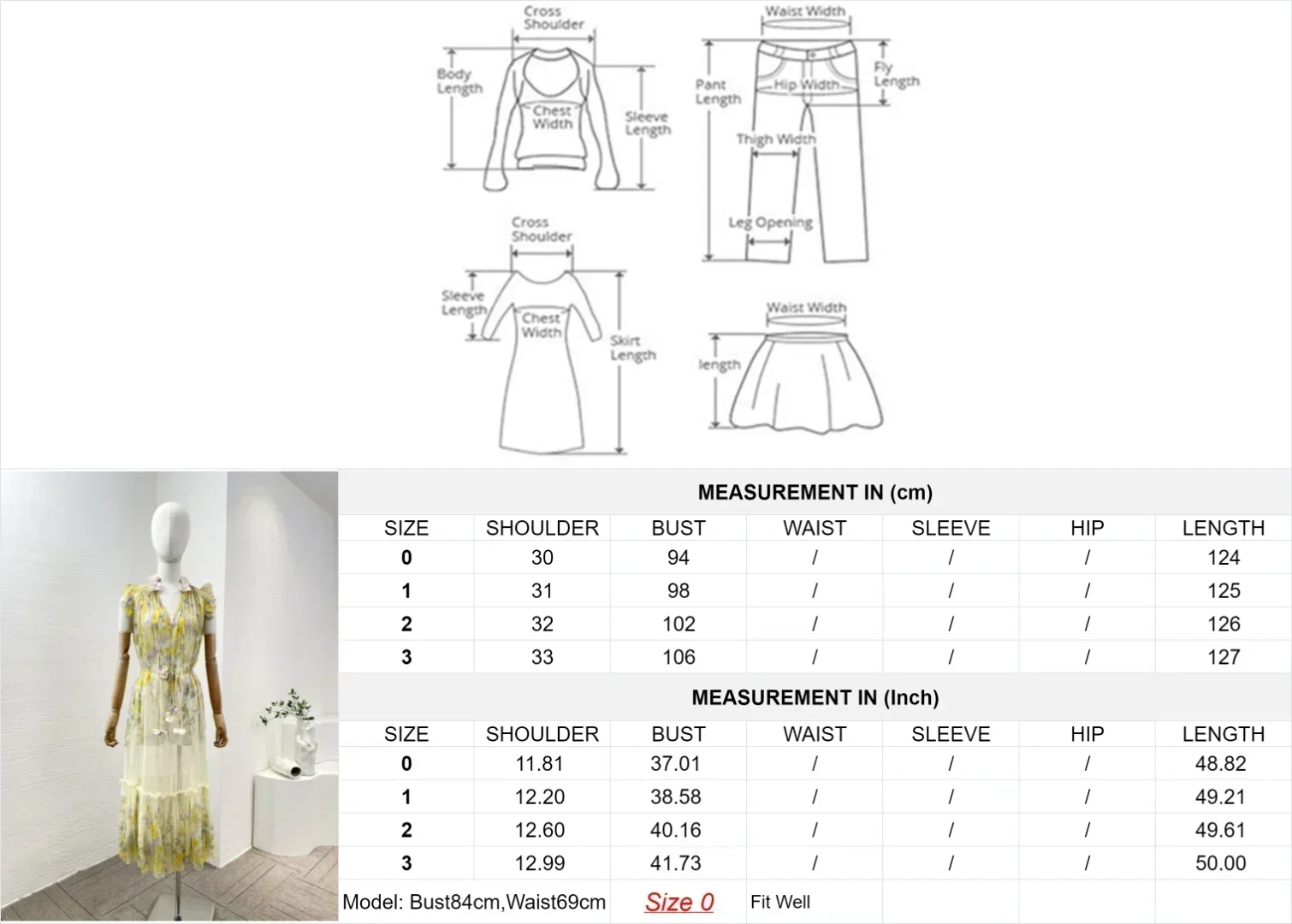 Cross Shoulder

Body Length

Chest Width

Sleeve Length

Waist Width

Pant Length

Hip Width

Fly Length

Thigh Width

Leg Opening

Cross Shoulder

Sleeve Length

Chest Width

Skirt Length

Waist Width

length

MEASUREMENT IN (cm)

| SIZE | SHOULDER | BUST | WAIST | SLEEVE | HIP | LENGTH |
|---|---|---|---|---|---|---|
| 0 | 30 | 94 | / | / | / | 124 |
| 1 | 31 | 98 | / | / | / | 125 |
| 2 | 32 | 102 | / | / | / | 126 |
| 3 | 33 | 106 | / | / | / | 127 |

MEASUREMENT IN (Inch)

| SIZE | SHOULDER | BUST | WAIST | SLEEVE | HIP | LENGTH |
|---|---|---|---|---|---|---|
| 0 | 11.81 | 37.01 | / | / | / | 48.82 |
| 1 | 12.20 | 38.58 | / | / | / | 49.21 |
| 2 | 12.60 | 40.16 | / | / | / | 49.61 |
| 3 | 12.99 | 41.73 | / | / | / | 50.00 |

Model: Bust84cm,Waist69cm Size 0 Fit Well