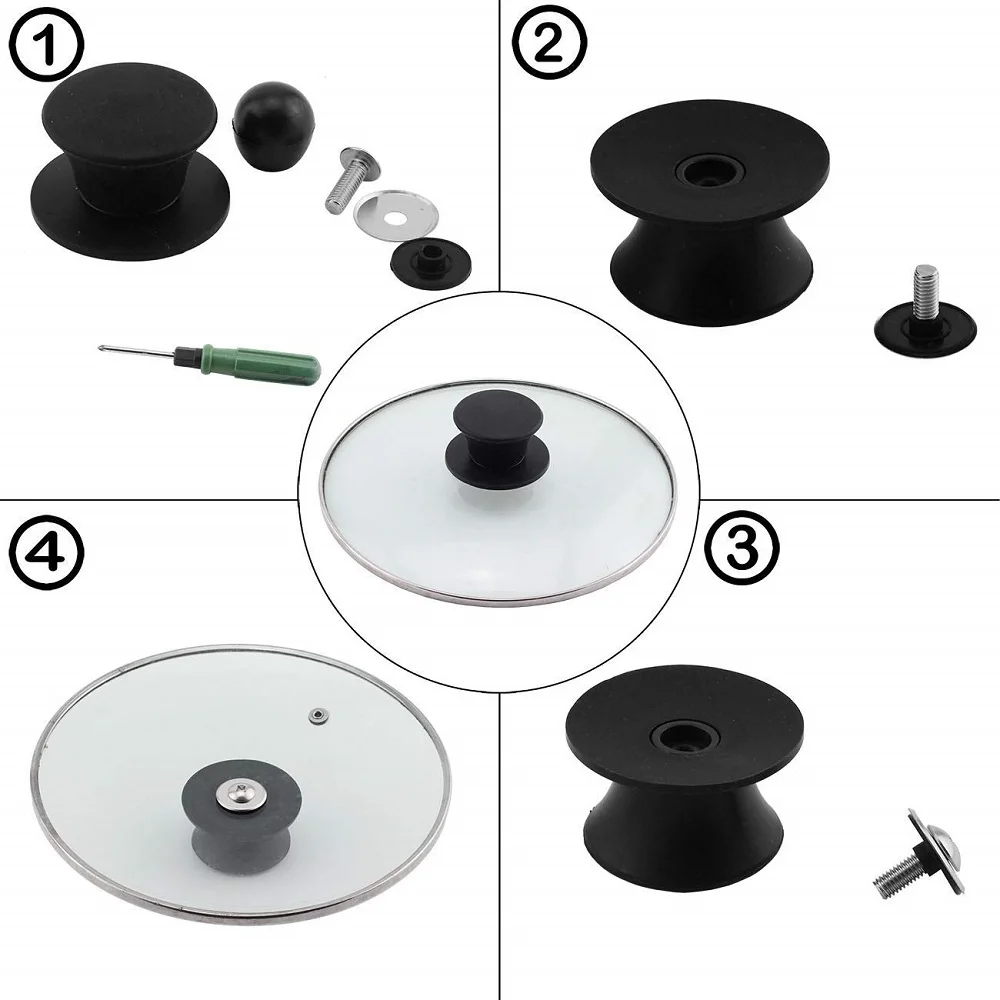 ①
②
④
③