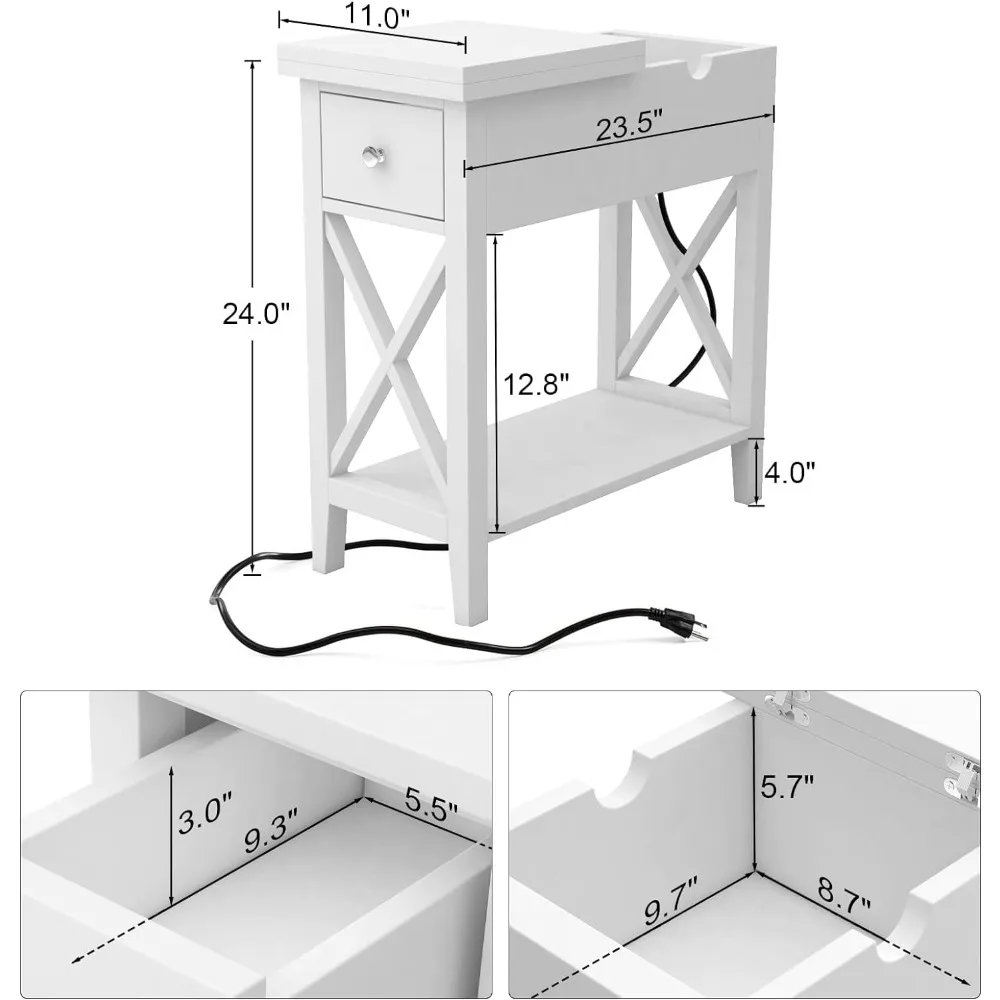 11.0"
23.5"
24.0"
12.8"
4.0"
3.0"
9.3"
5.5"
5.7"
9.7"
8.7"