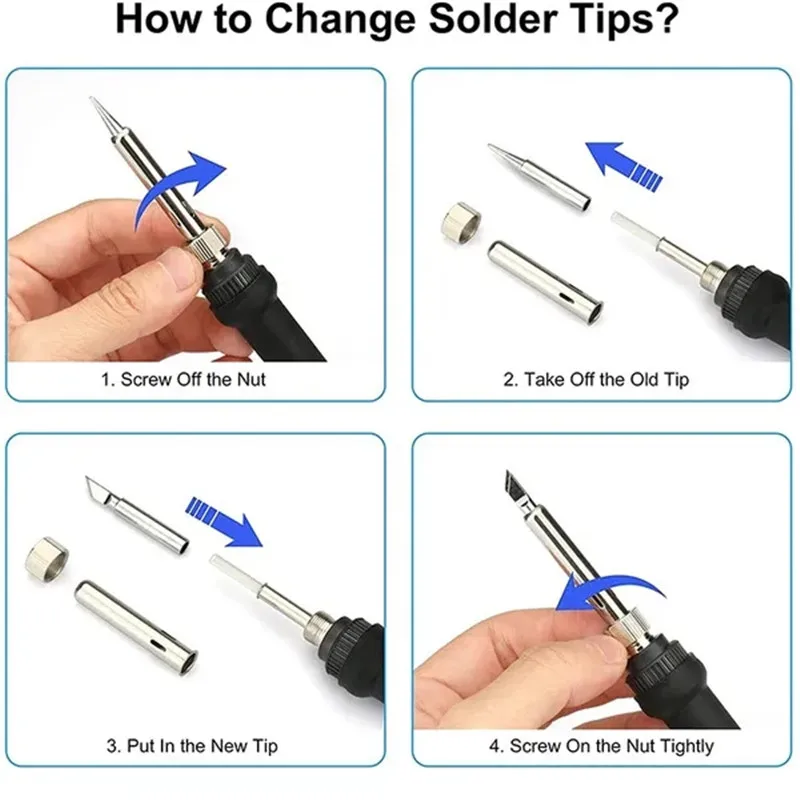 How to Change Solder Tips?

1. Screw Off the Nut

2. Take Off the Old Tip

3. Put In the New Tip

4. Screw On the Nut Tightly