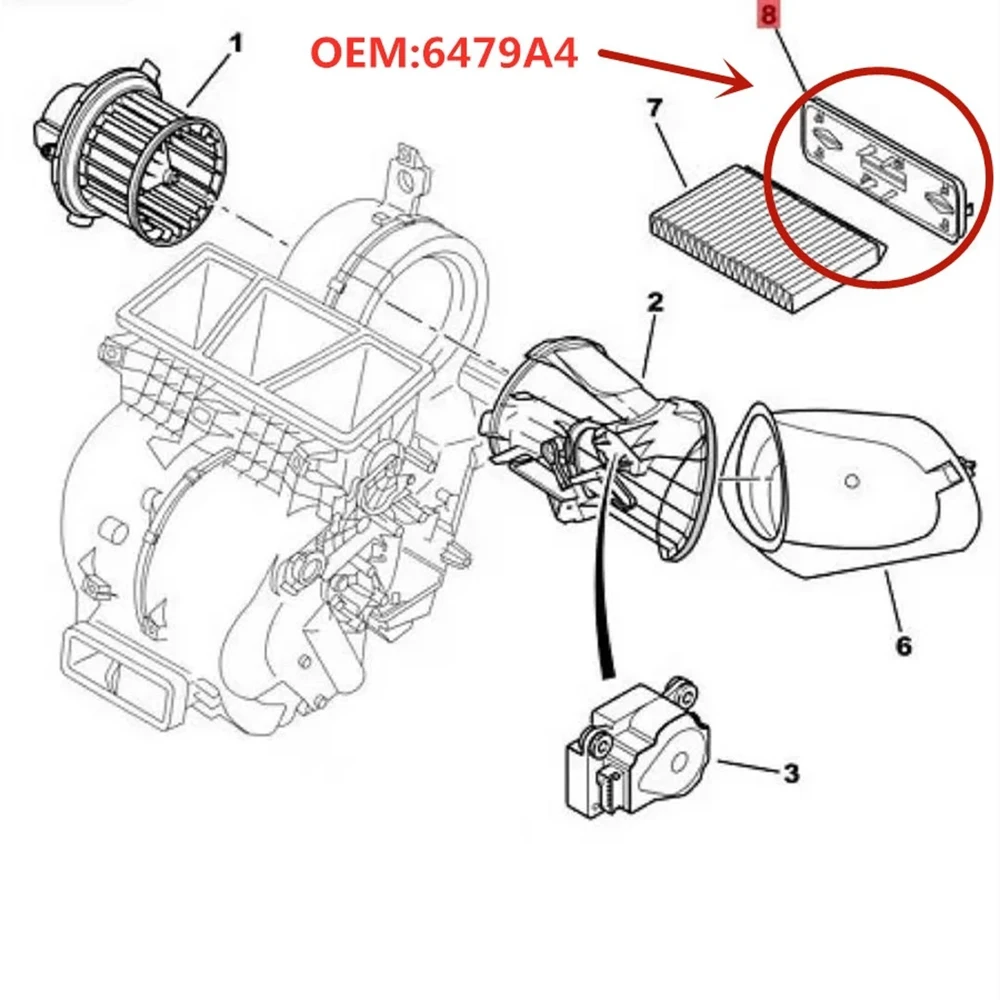 1

OEM:6479A4

8

7

2

6

3