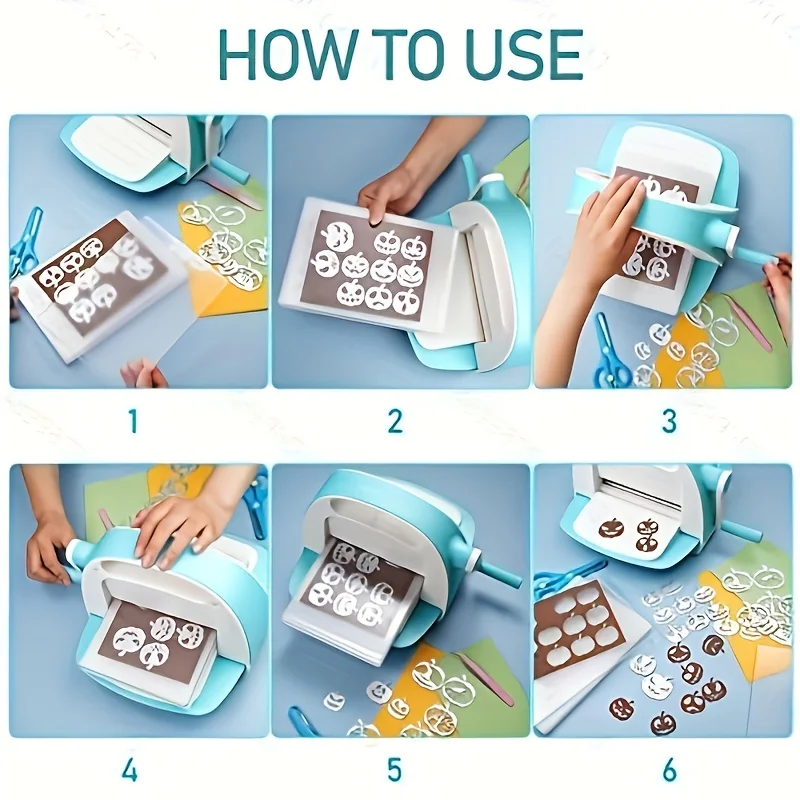 HOW TO USE

1

2

3

4

5

6