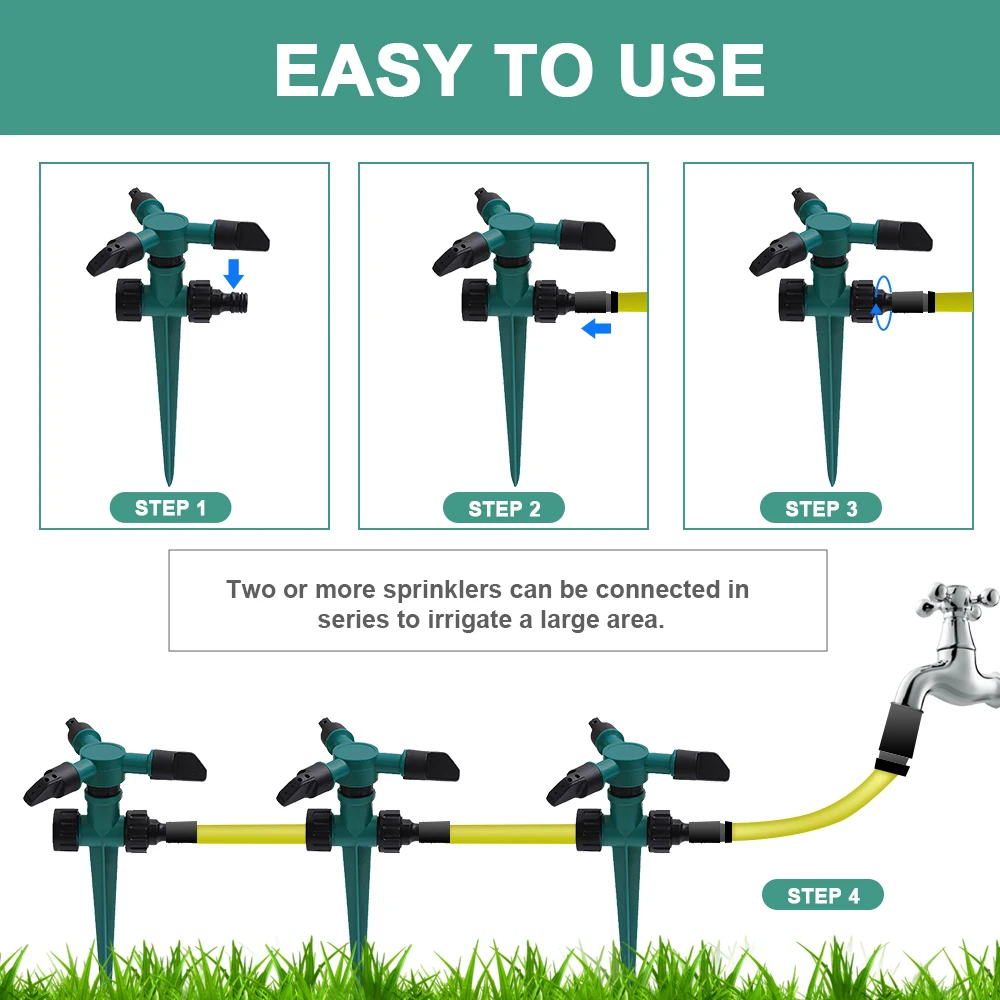 EASY TO USE

STEP 1

STEP 2

STEP 3

Two or more sprinklers can be connected in series to irrigate a large area.

STEP 4