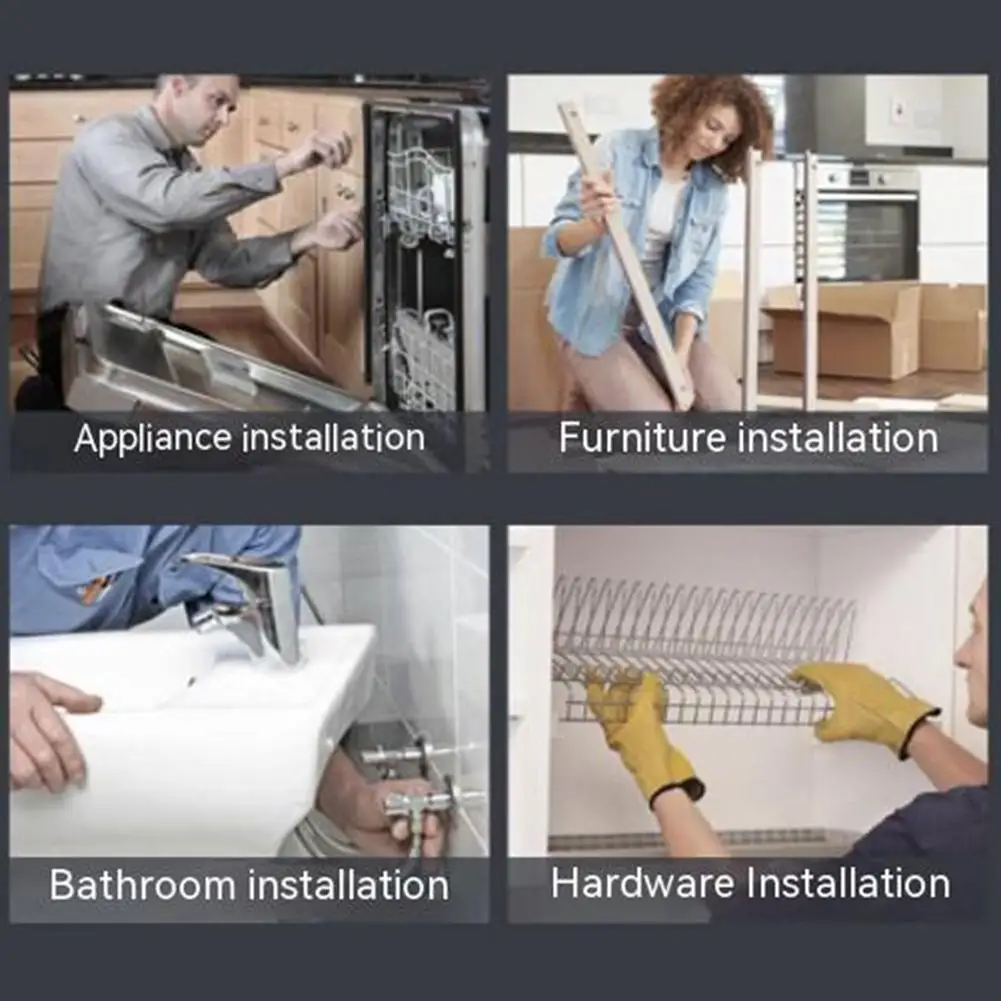 Appliance installation

Furniture installation

Bathroom installation

Hardware Installation