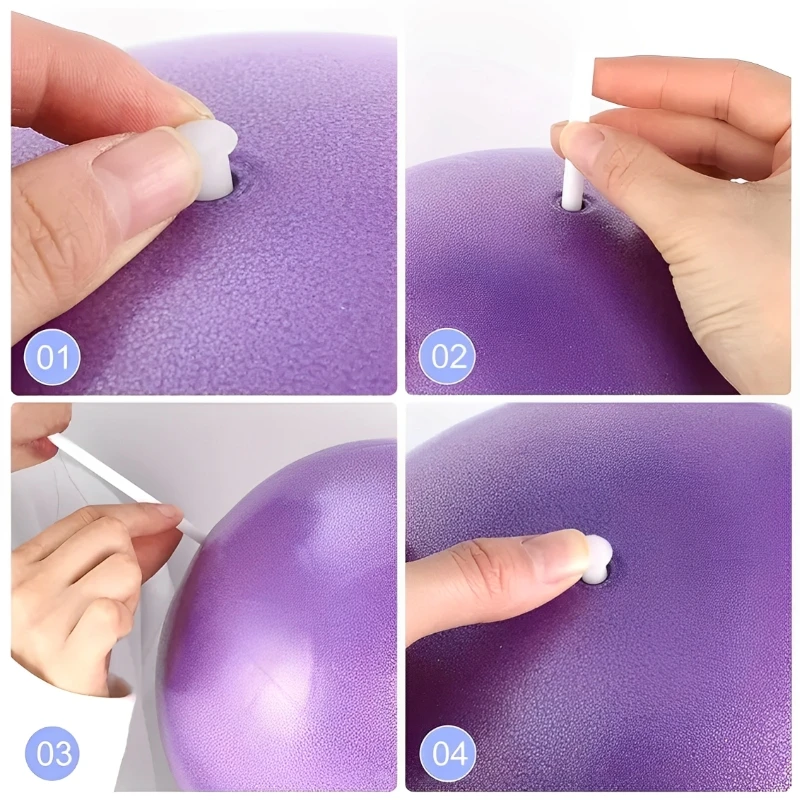 01

02

03

04