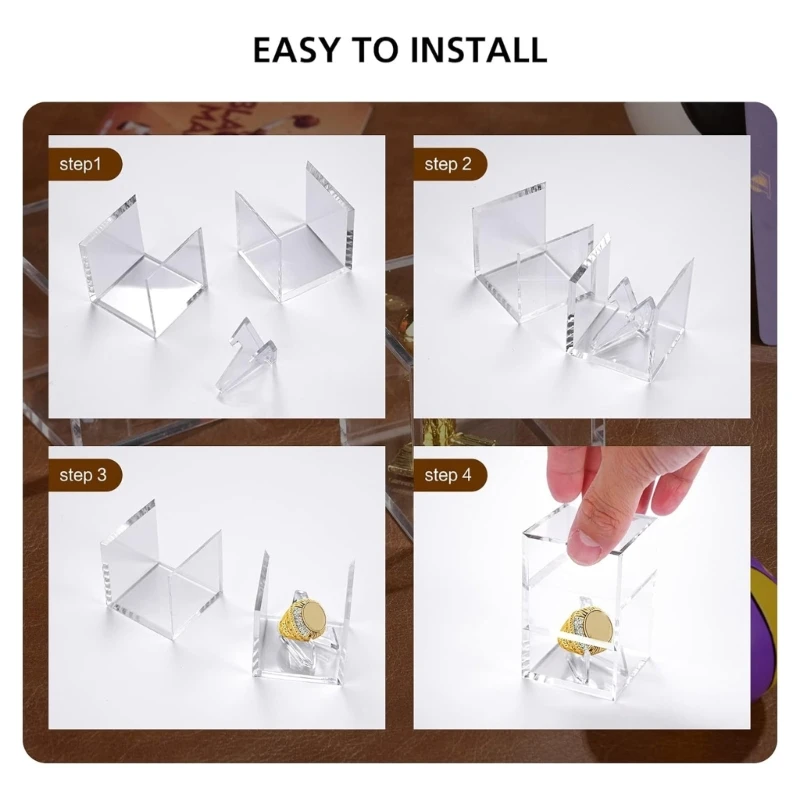 EASY TO INSTALL

step1

step 2

step 3

step 4