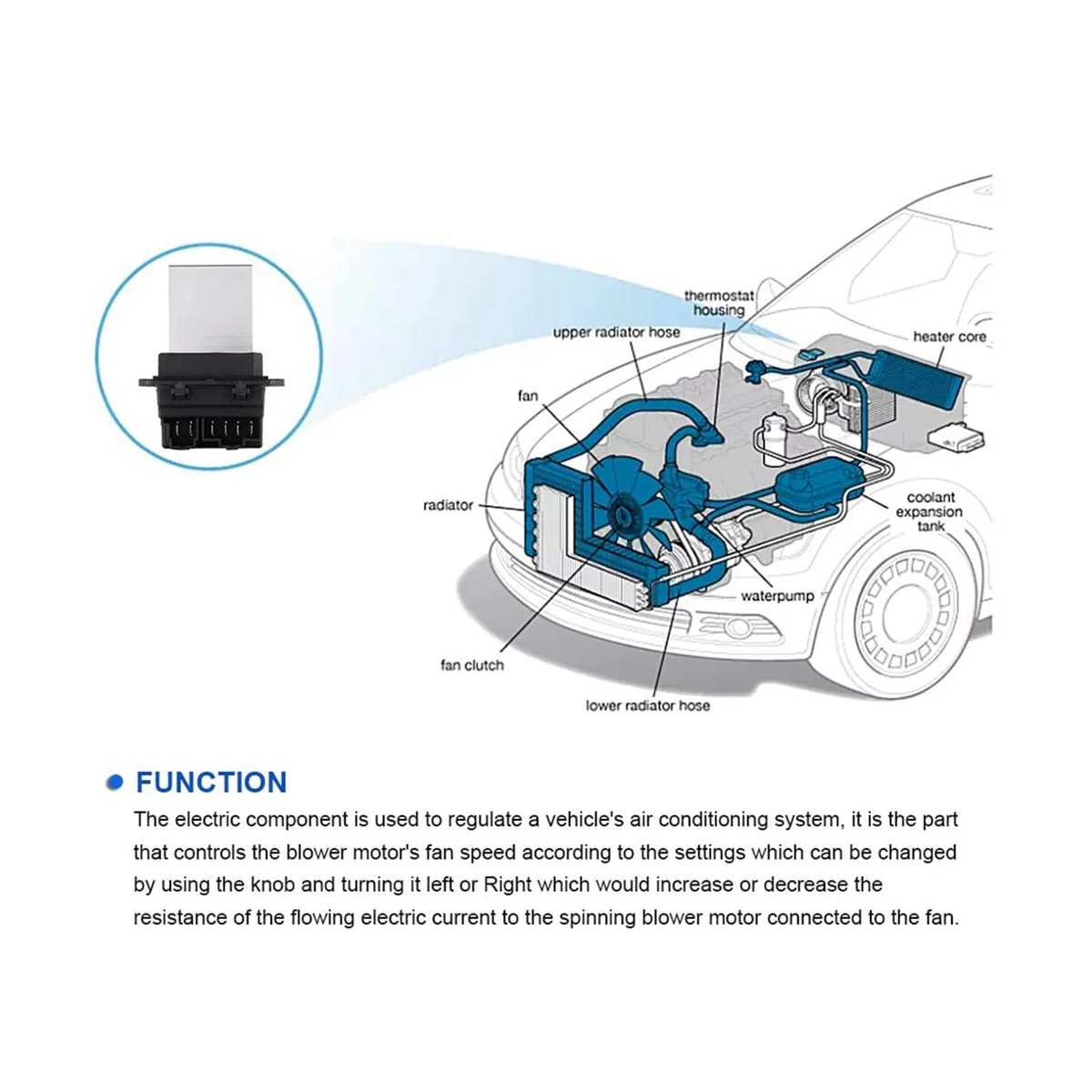 thermostat housing

upper radiator hose

heater core

fan

radiator

coolant expansion tank

waterpump

fan clutch

lower radiator hose

FUNCTION

The electric component is used to regulate a vehicle's air conditioning system, it is the part that controls the blower motor's fan speed according to the settings which can be changed by using the knob and turning it left or Right which would increase or decrease the resistance of the flowing electric current to the spinning blower motor connected to the fan.