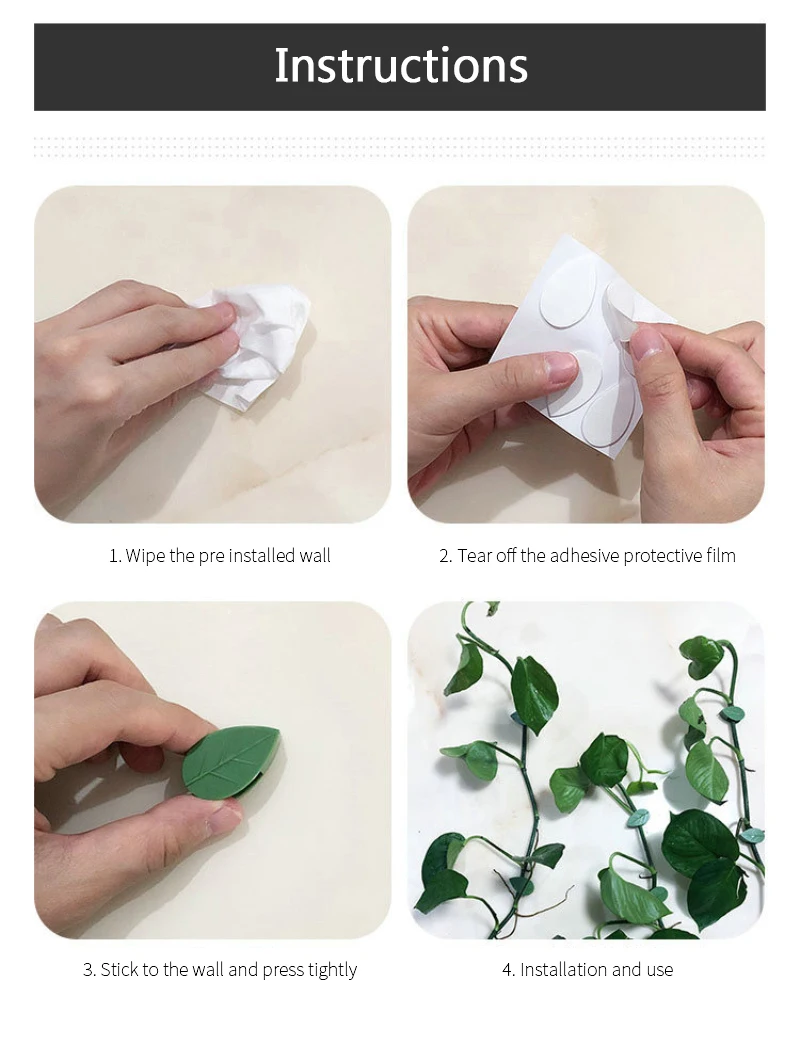 Instructions

1. Wipe the pre installed wall

2. Tear off the adhesive protective film

3. Stick to the wall and press tightly

4. Installation and use