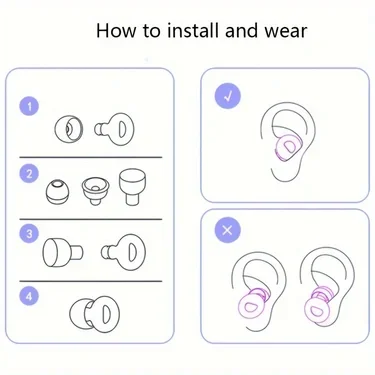 How to install and wear

1

2

3

4

✓

×