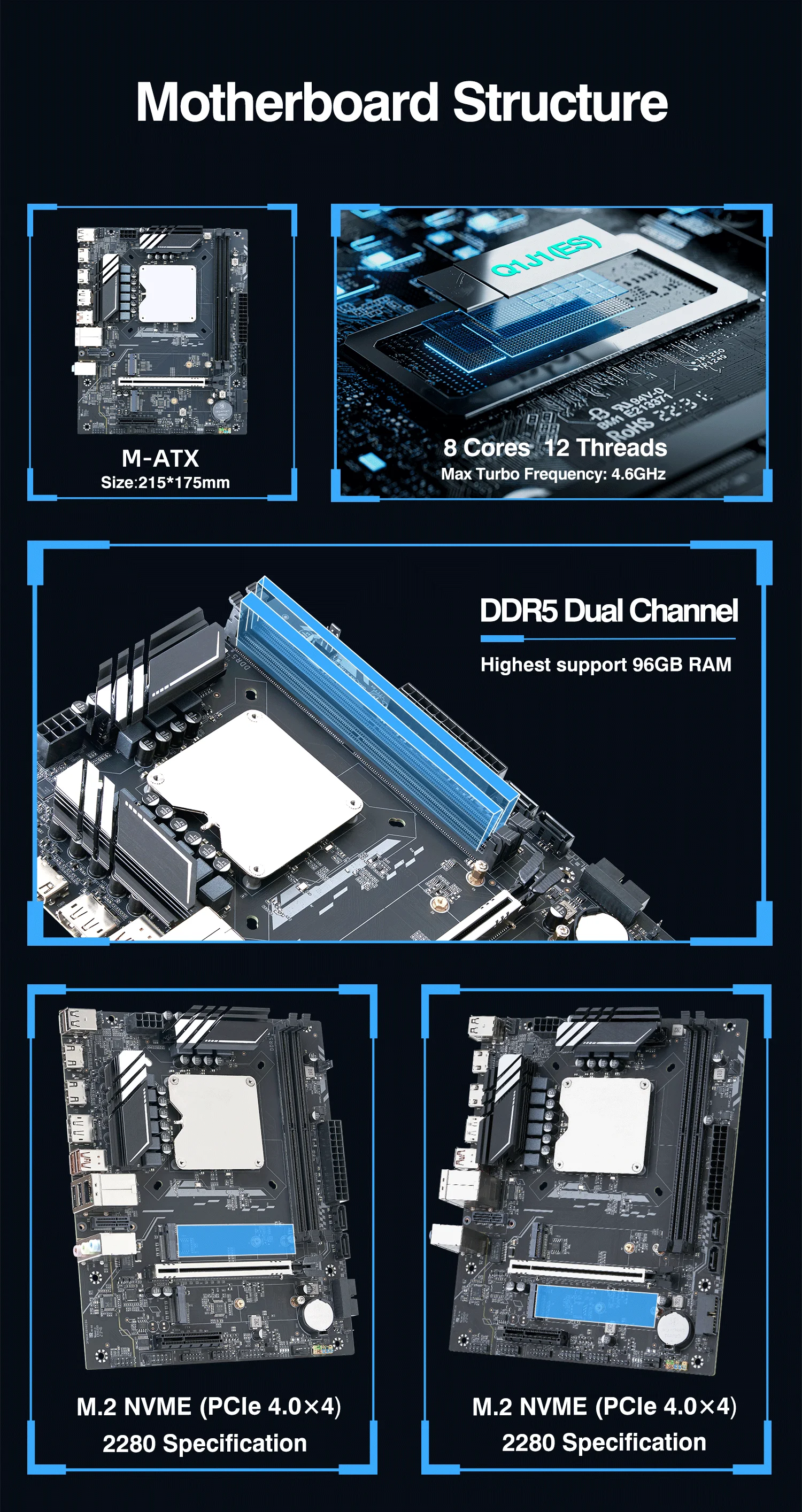 Motherboard Structure

M-ATX
Size:215*175mm

Q1J1(ES)

94V-0
E213371
RoHS

8 Cores 12 Threads
Max Turbo Frequency: 4.6GHz

DDR5 Dual Channel
Highest support 96GB RAM

M.2 NVME (PCIe 4.0×4)
2280 Specification

M.2 NVME (PCIe 4.0×4)
2280 Specification