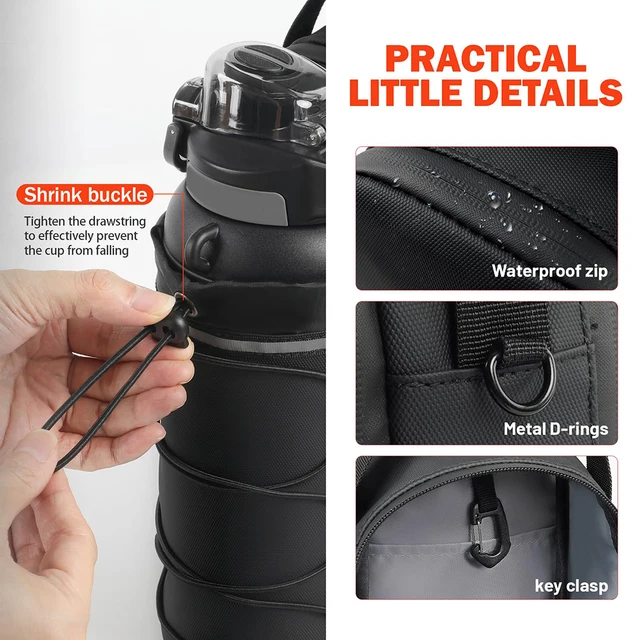 PRACTICAL LITTLE DETAILS

Shrink buckle

Tighten the drawstring to effectively prevent the cup from falling

Waterproof zip

Metal D-rings

key clasp