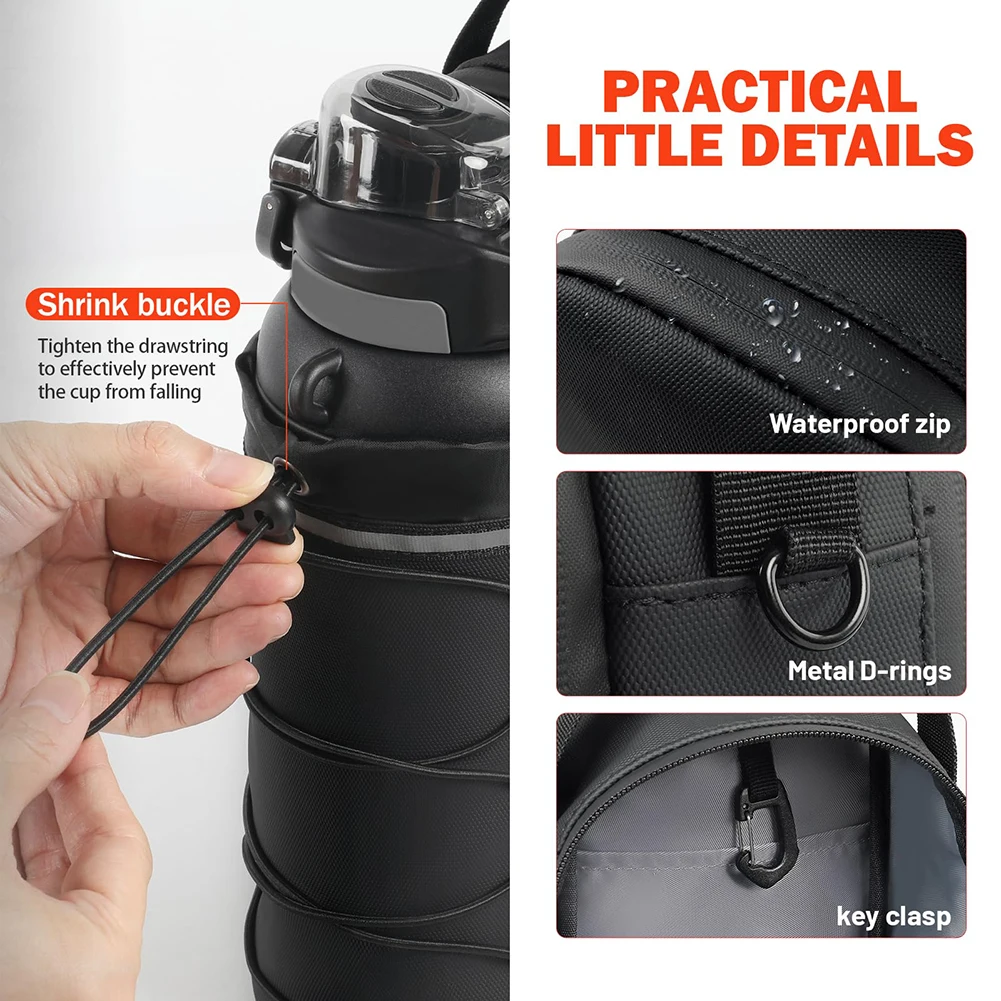 PRACTICAL LITTLE DETAILS

Shrink buckle

Tighten the drawstring to effectively prevent the cup from falling

Waterproof zip

Metal D-rings

key clasp