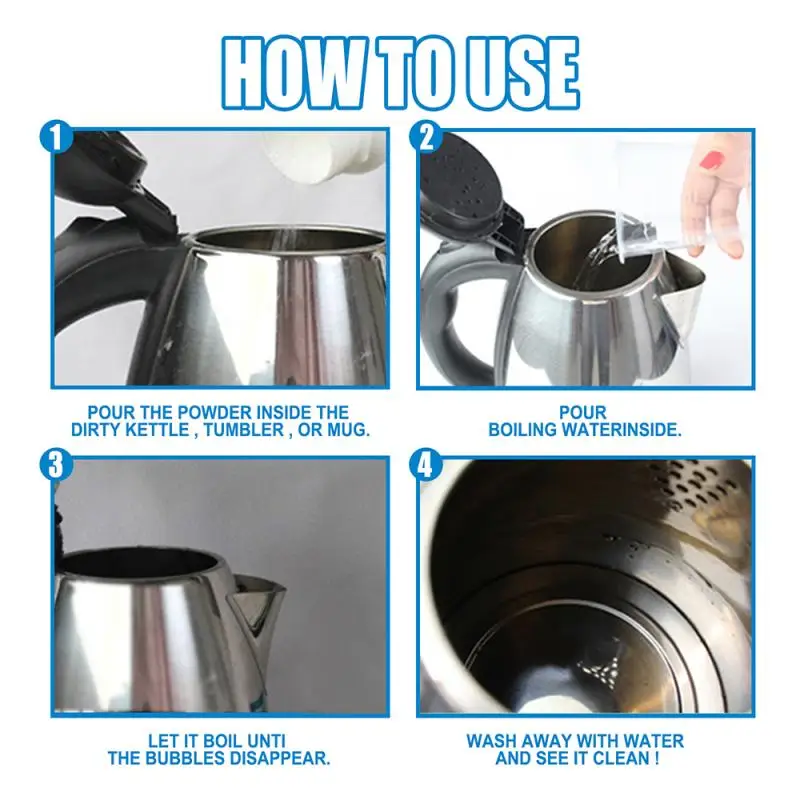 HOW TO USE

1

POUR THE POWDER INSIDE THE DIRTY KETTLE , TUMBLER , OR MUG.

2

POUR BOILING WATERINSIDE.

3

LET IT BOIL UNTI THE BUBBLES DISAPPEAR.

4

WASH AWAY WITH WATER AND SEE IT CLEAN !