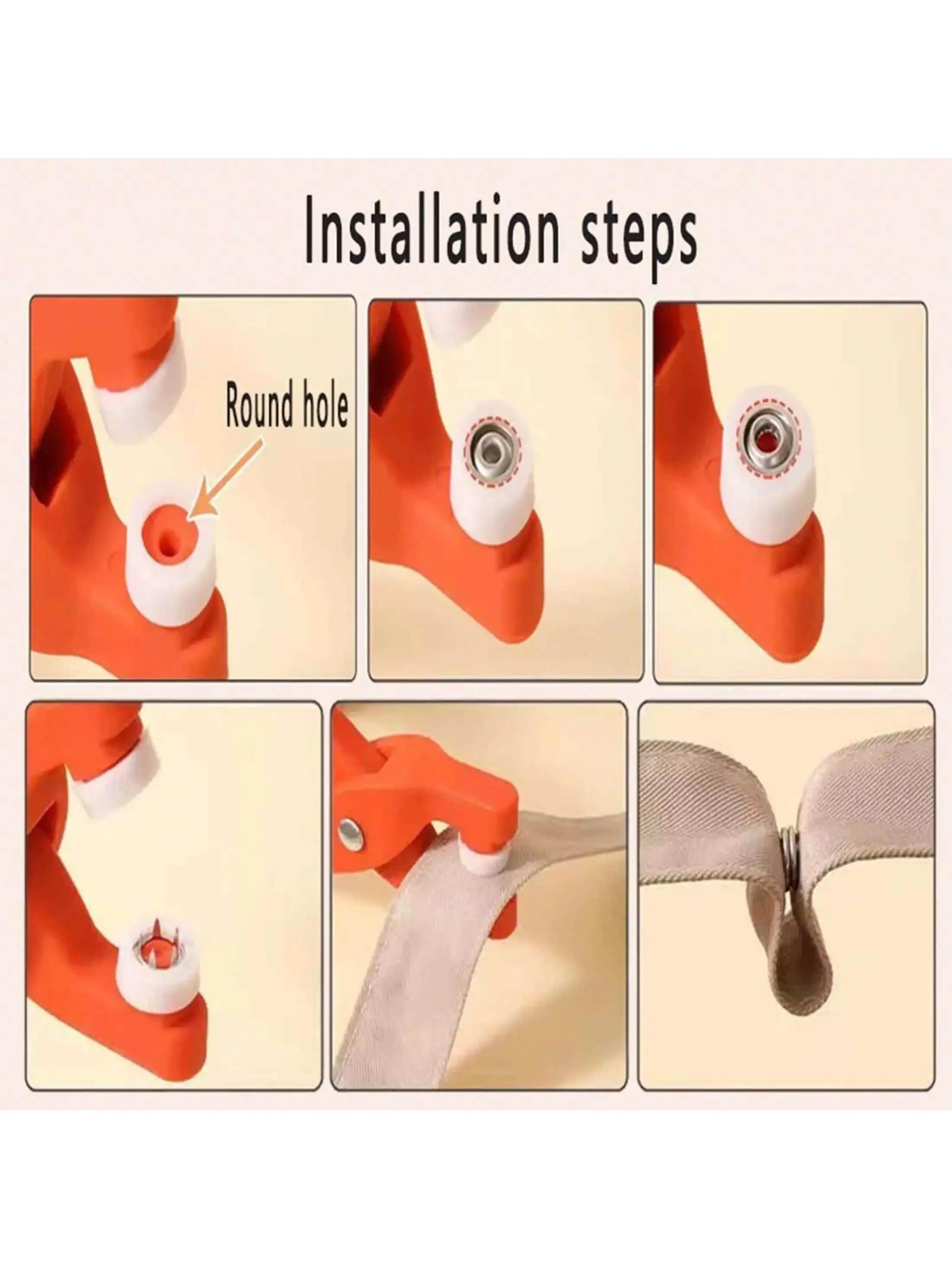 Installation steps

Round hole