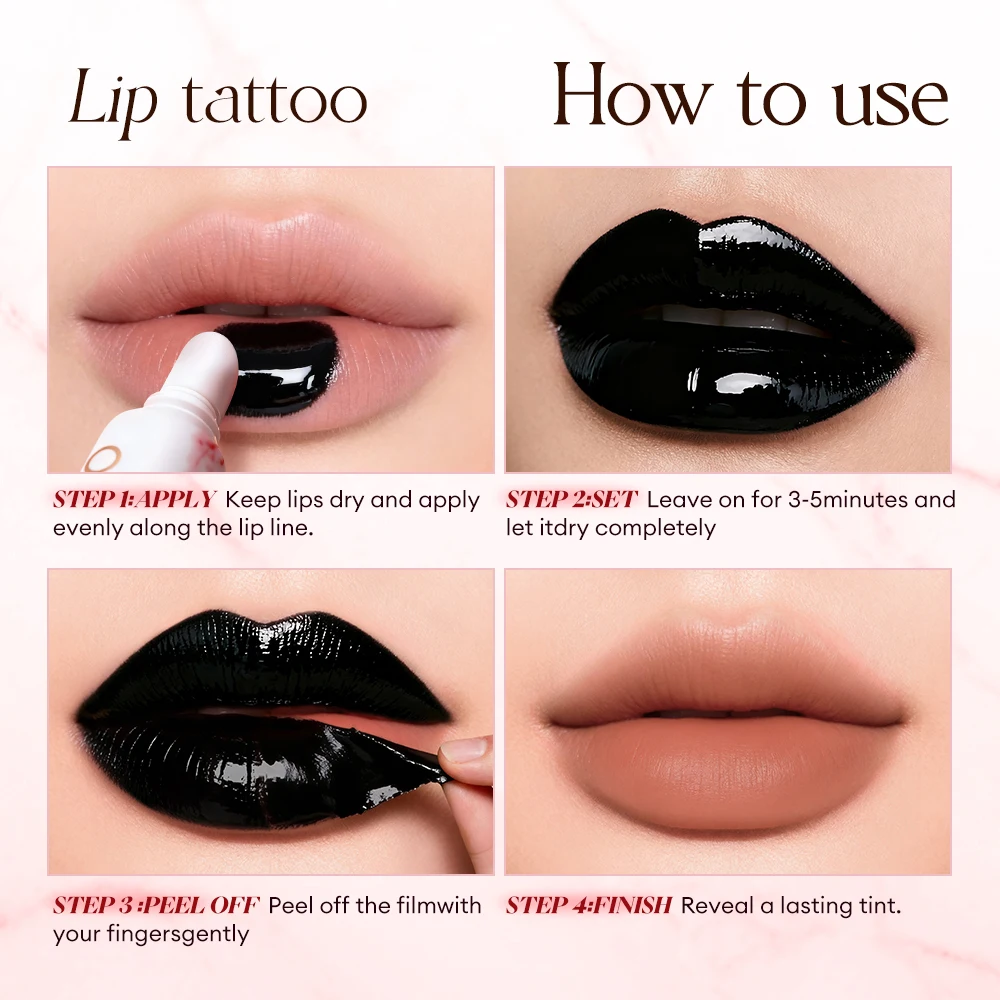 Lip tattoo How to use

STEP 1:APPLY Keep lips dry and apply evenly along the lip line.

STEP 2:SET Leave on for 3-5minutes and let itdry completely

STEP 3 :PEEL OFF Peel off the filmwith your fingersgently

STEP 4:FINISH Reveal a lasting tint.