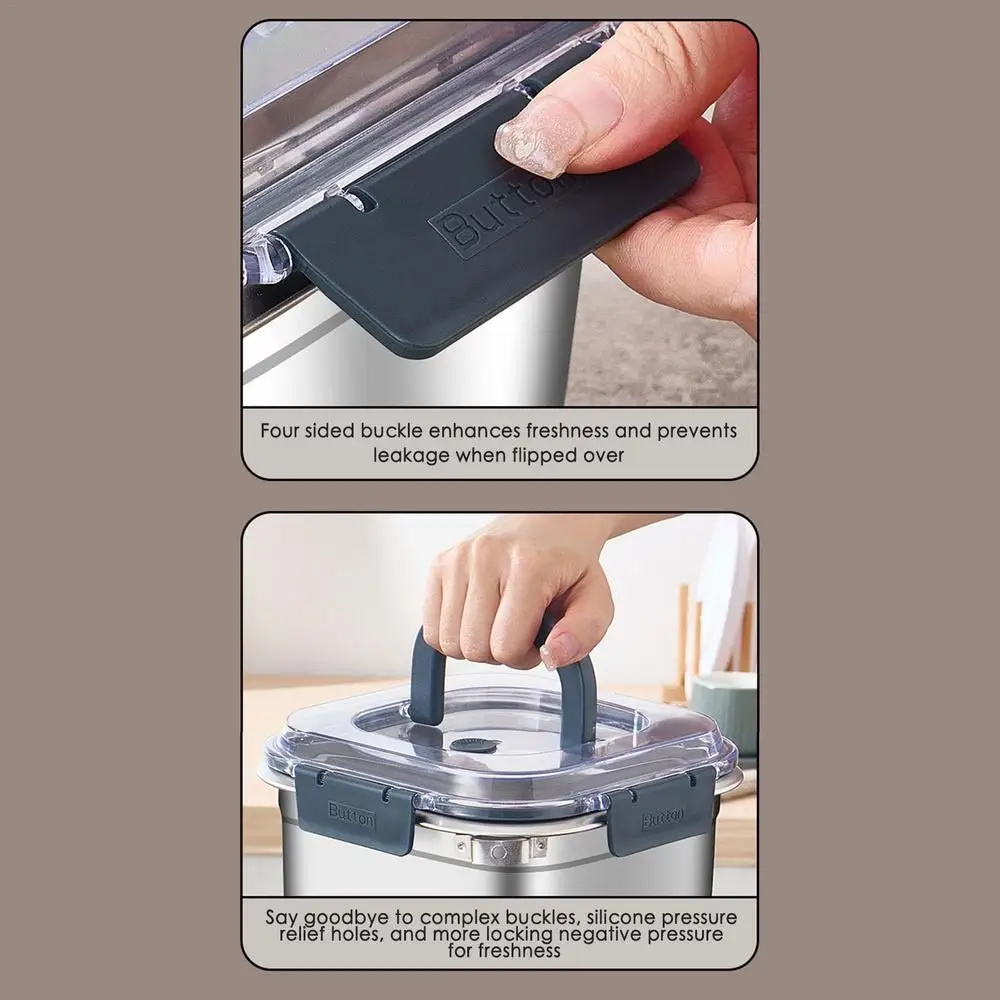 Button

Four sided buckle enhances freshness and prevents leakage when flipped over

Button

Button

Say goodbye to complex buckles, silicone pressure relief holes, and more locking negative pressure for freshness