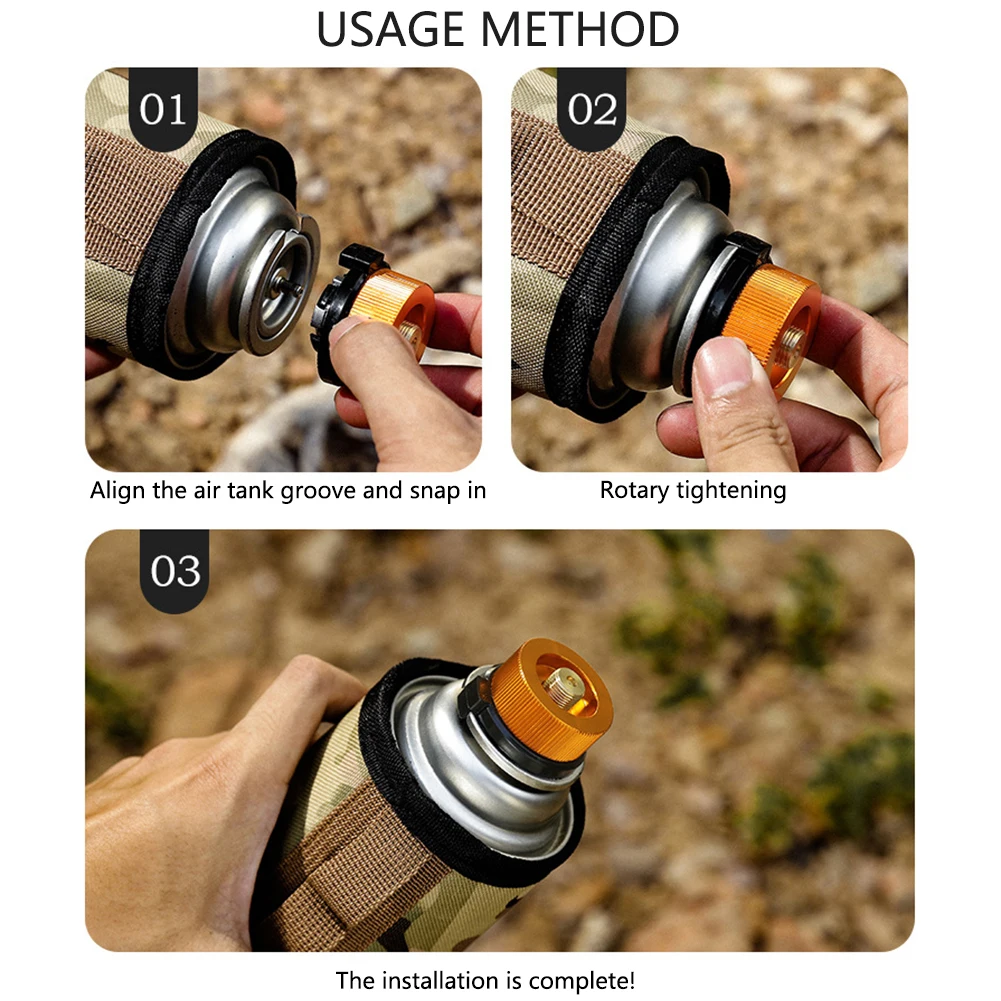 USAGE METHOD

01

Align the air tank groove and snap in

02

Rotary tightening

03

The installation is complete!