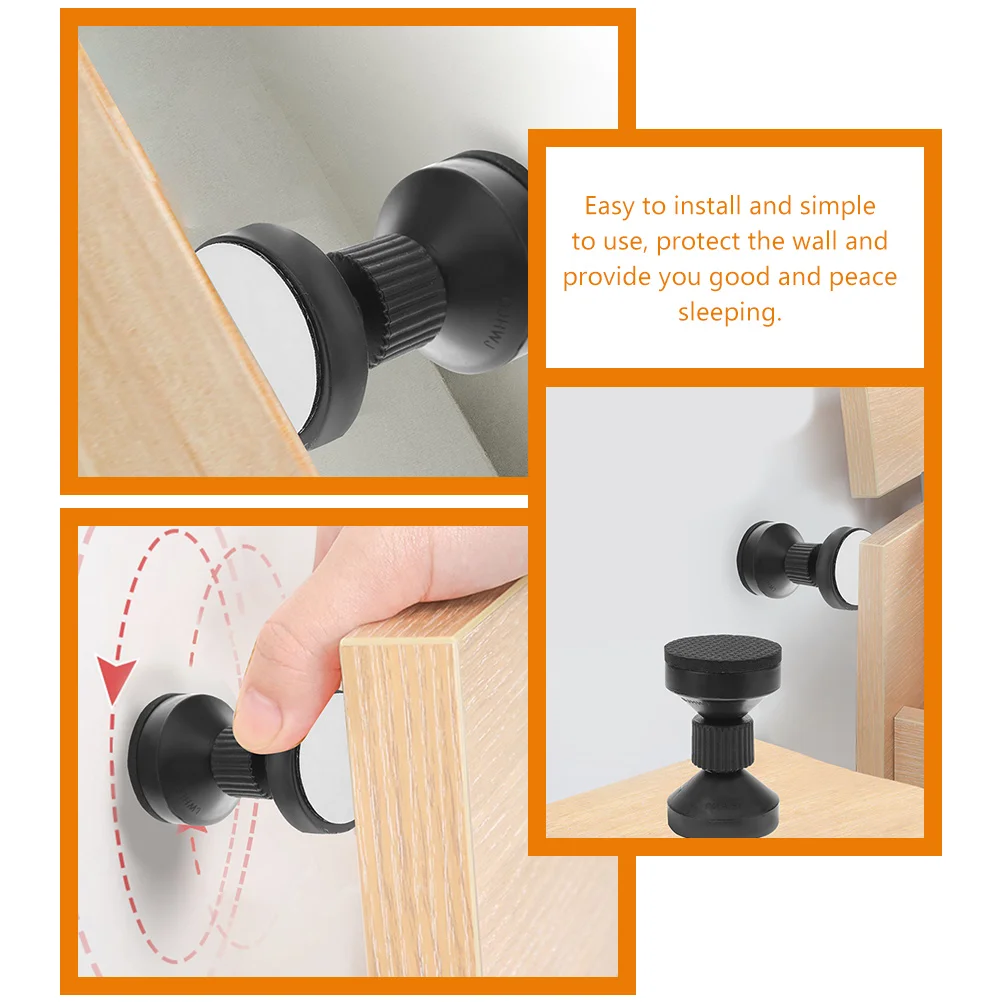 Easy to install and simple to use, protect the wall and provide you good and peace sleeping.