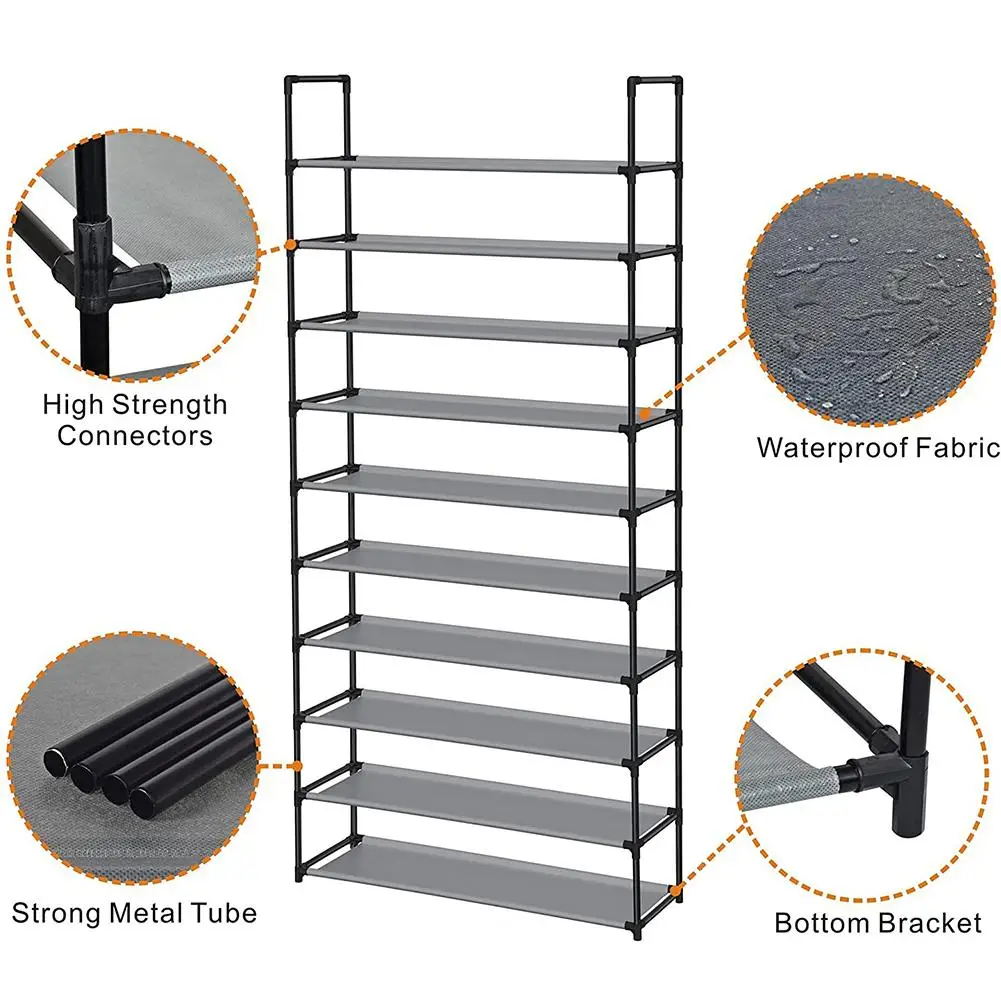 High Strength Connectors

Waterproof Fabric

Strong Metal Tube

Bottom Bracket