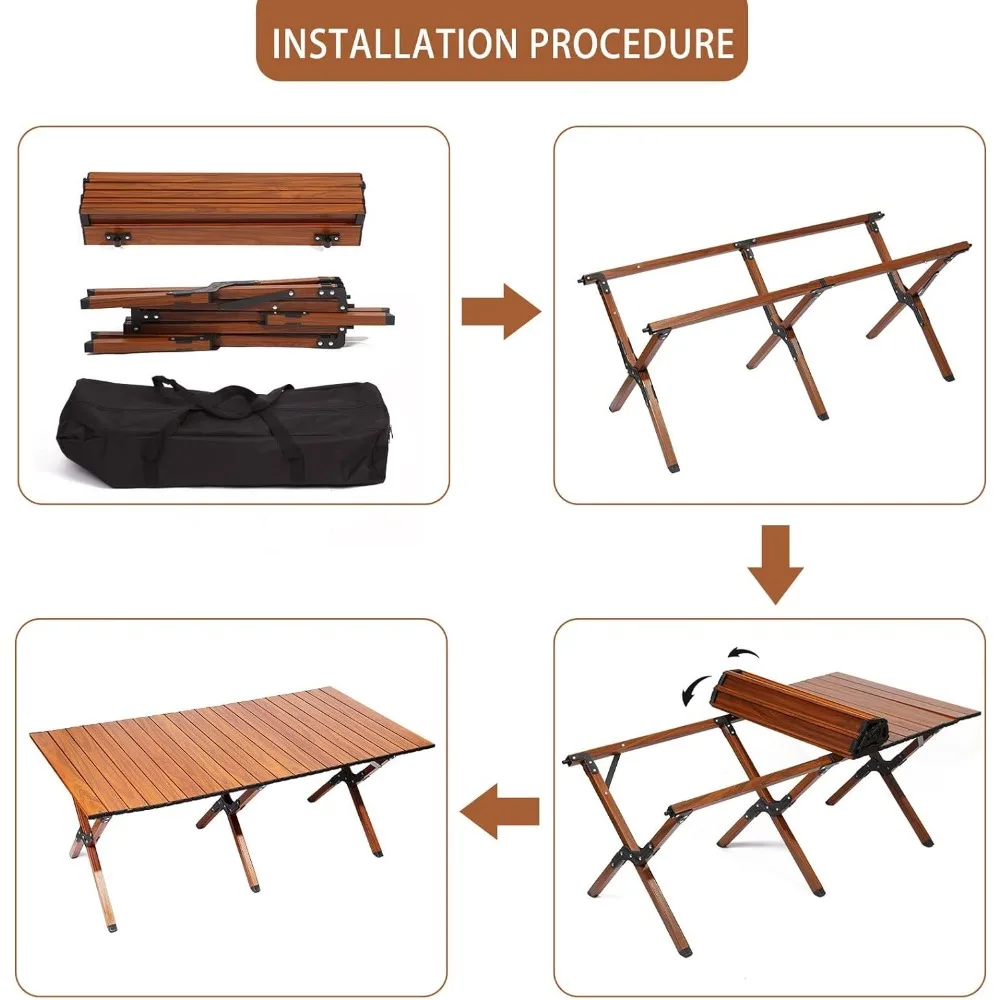 INSTALLATION PROCEDURE