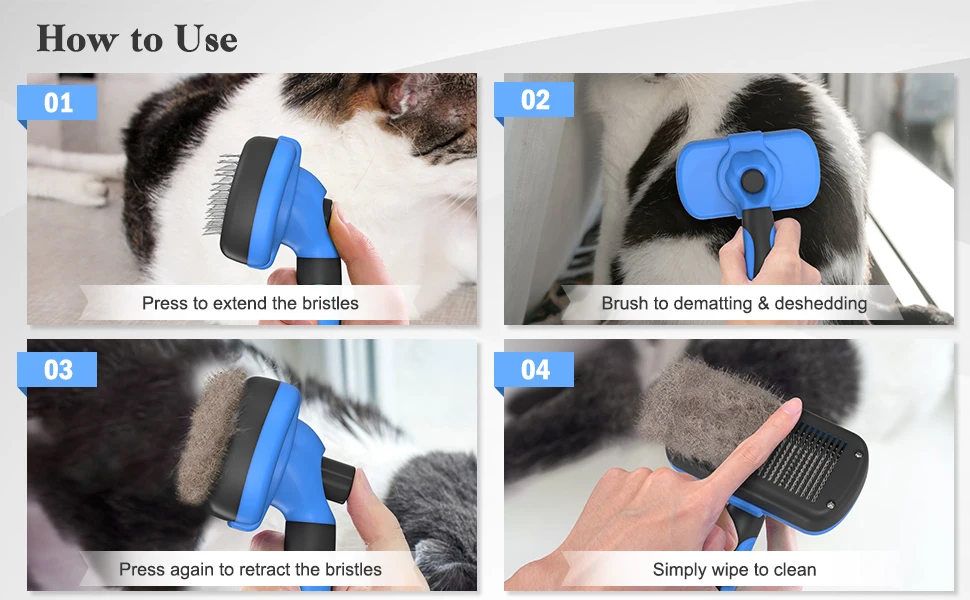 How to Use

01

Press to extend the bristles

02

Brush to dematting & deshedding

03

Press again to retract the bristles

04

Simply wipe to clean