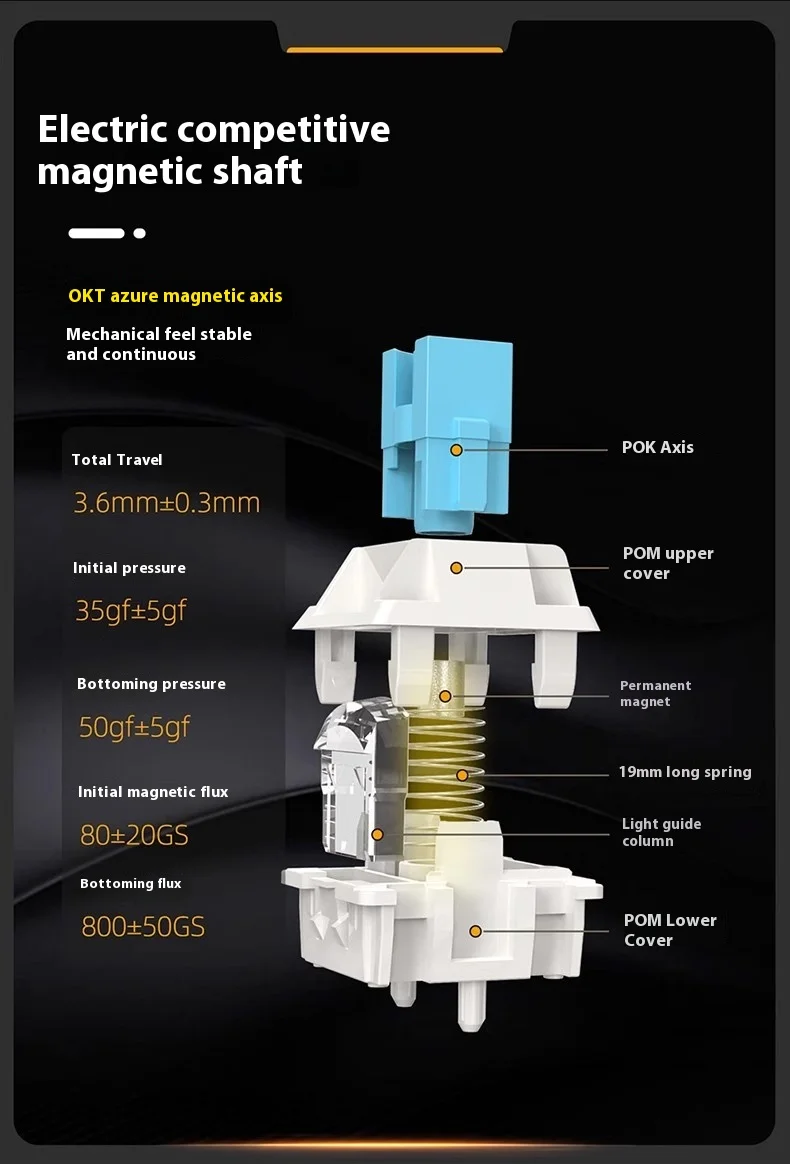 Electric competitive magnetic shaft

OKT azure magnetic axis

Mechanical feel stable and continuous

Total Travel

3.6mm±0.3mm

Initial pressure

35gf±5gf

Bottoming pressure

50gf±5gf

Initial magnetic flux

80±20GS

Bottoming flux

800±50GS

POK Axis

POM upper cover

Permanent magnet

19mm long spring

Light guide column

POM Lower Cover