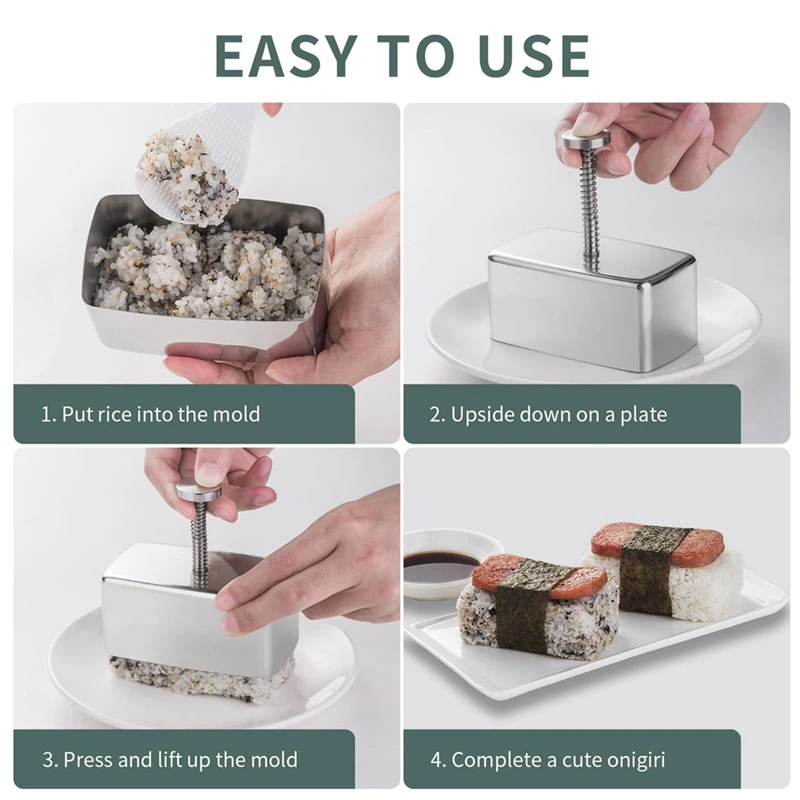 EASY TO USE

1. Put rice into the mold

2. Upside down on a plate

3. Press and lift up the mold

4. Complete a cute onigiri