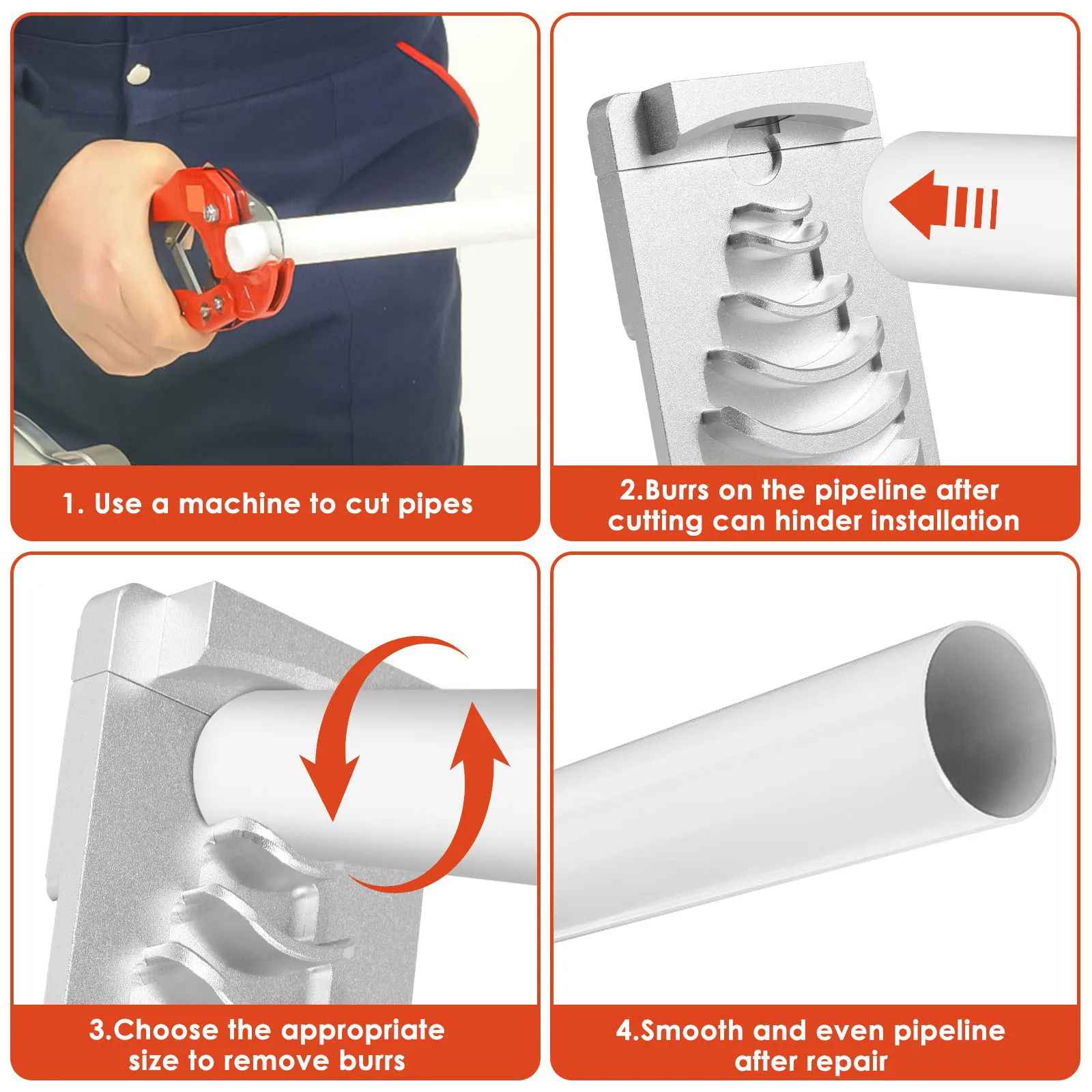 1. Use a machine to cut pipes

2.Burrs on the pipeline after cutting can hinder installation

3.Choose the appropriate size to remove burrs

4.Smooth and even pipeline after repair