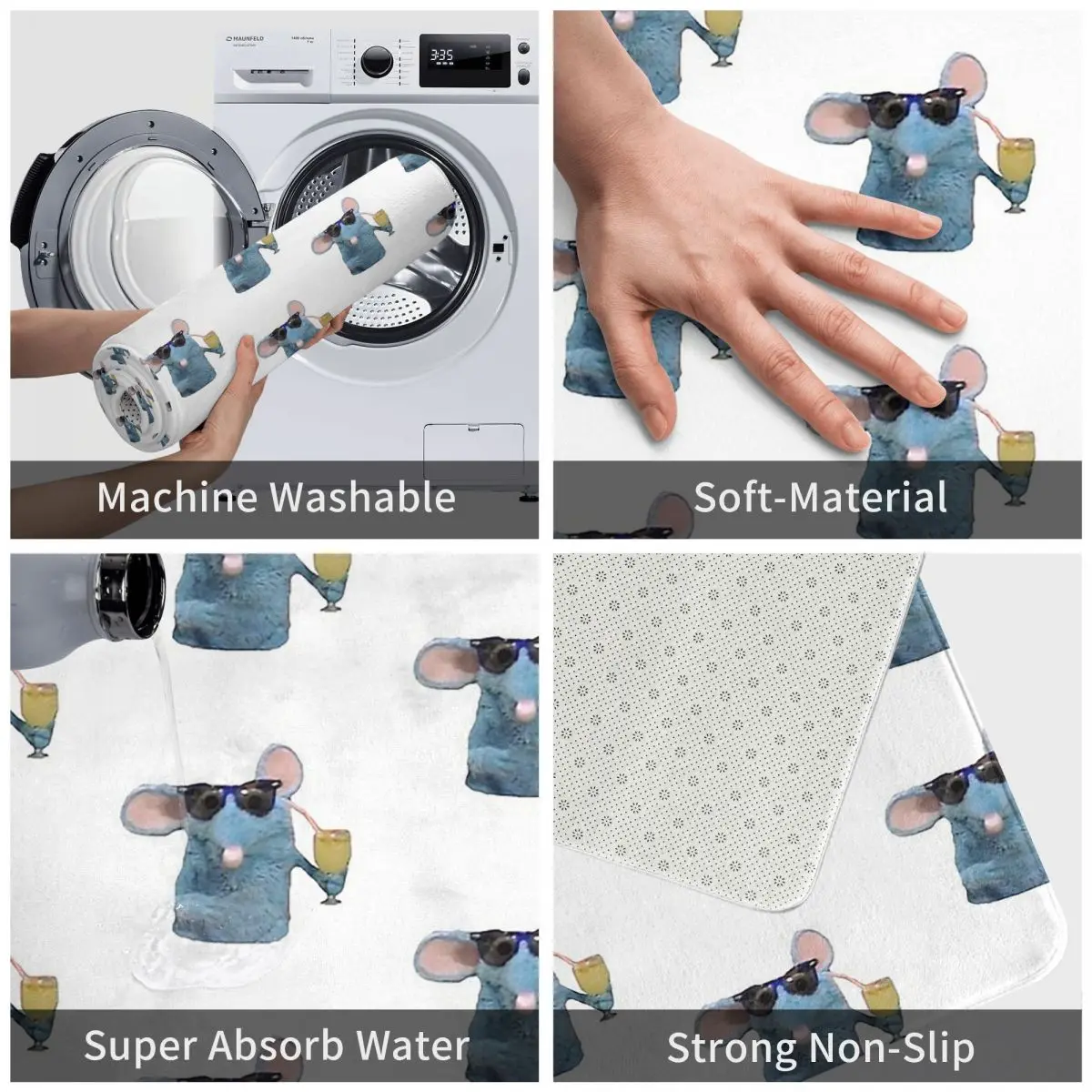 MAUNFELD

3:35

Machine Washable

Soft-Material

Super Absorb Water

Strong Non-Slip