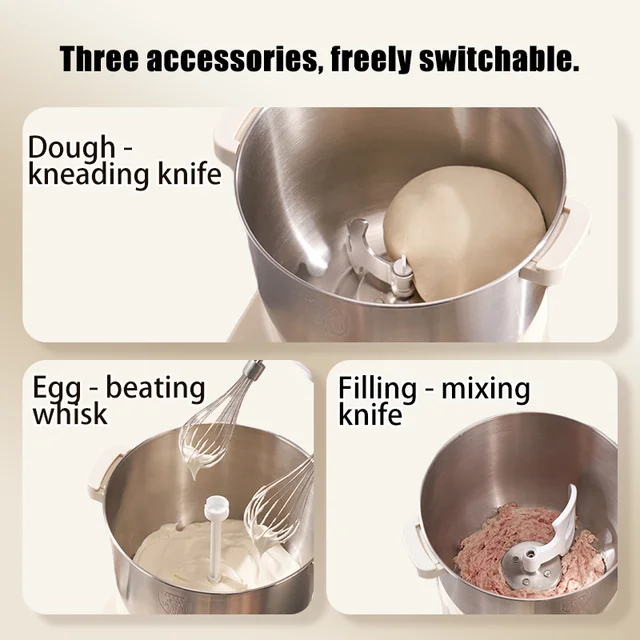 Three accessories, freely switchable.

Dough - kneading knife

Egg - beating whisk

Filling - mixing knife