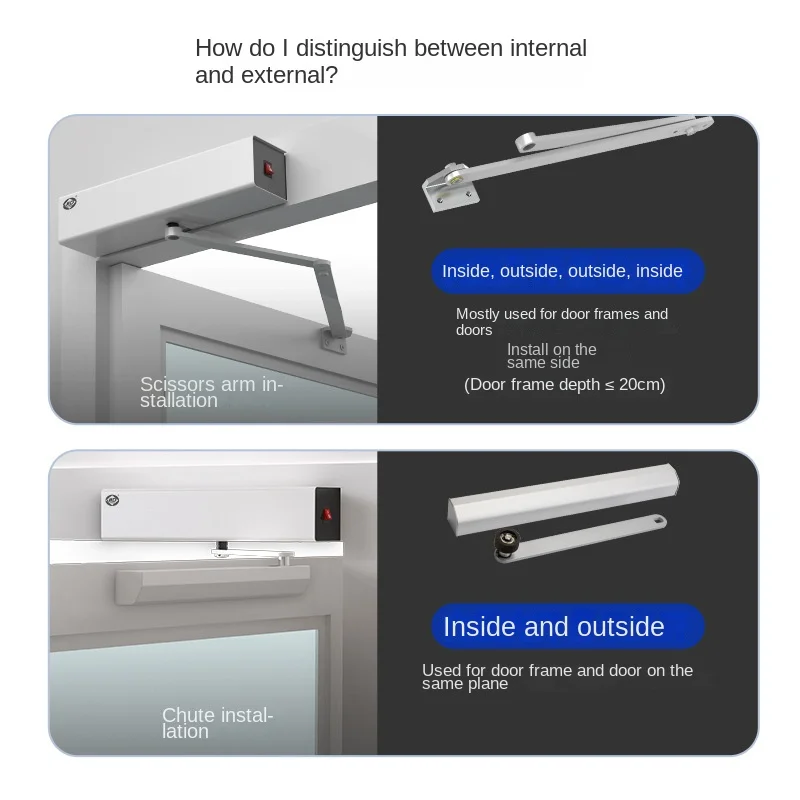 How do I distinguish between internal and external?

Scissors arm installation

Inside, outside, outside, inside

Mostly used for door frames and doors

Install on the same side

(Door frame depth ≤ 20cm)

Chute installation

Inside and outside

Used for door frame and door on the same plane