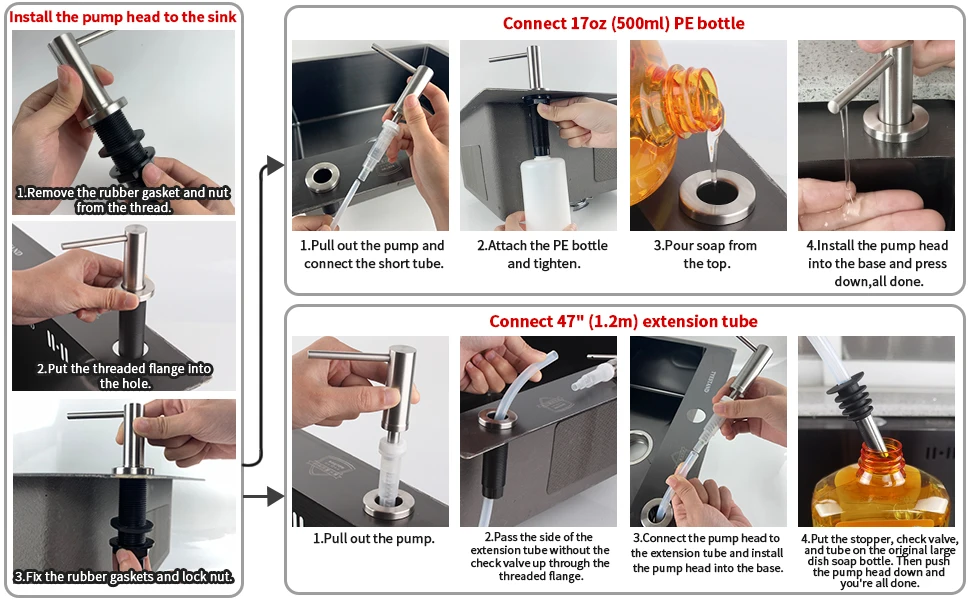 Install the pump head to the sink

1.Remove the rubber gasket and nut from the thread.

2.Put the threaded flange into the hole.

3.Fix the rubber gaskets and lock nut.

Connect 17oz (500ml) PE bottle

1.Pull out the pump and connect the short tube.

2.Attach the PE bottle and tighten.

3.Pour soap from the top.

4.Install the pump head into the base and press down,all done.

Connect 47" (1.2m) extension tube

1.Pull out the pump.

2.Pass the side of the extension tube without the check valve up through the threaded flange.

3.Connect the pump head to the extension tube and install the pump head into the base.

4.Put the stopper, check valve, and tube on the original large dish soap bottle. Then push the pump head down and you're all done.