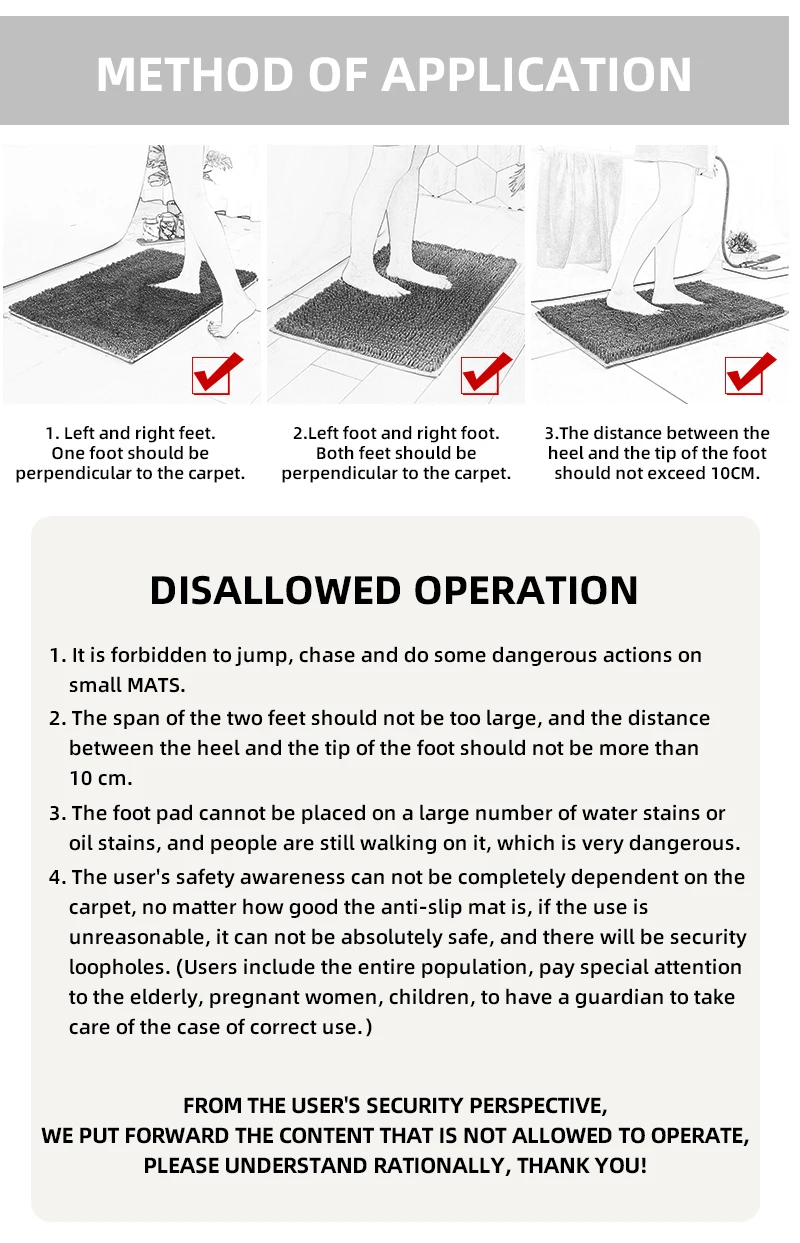 METHOD OF APPLICATION

1. Left and right feet. One foot should be perpendicular to the carpet.

2.Left foot and right foot. Both feet should be perpendicular to the carpet.

3.The distance between the heel and the tip of the foot should not exceed 10CM.

DISALLOWED OPERATION

1. It is forbidden to jump, chase and do some dangerous actions on small MATS.

2. The span of the two feet should not be too large, and the distance between the heel and the tip of the foot should not be more than 10 cm.

3. The foot pad cannot be placed on a large number of water stains or oil stains, and people are still walking on it, which is very dangerous.

4. The user's safety awareness can not be completely dependent on the carpet, no matter how good the anti-slip mat is, if the use is unreasonable, it can not be absolutely safe, and there will be security loopholes. (Users include the entire population, pay special attention to the elderly, pregnant women, children, to have a guardian to take care of the case of correct use.)

FROM THE USER'S SECURITY PERSPECTIVE,
WE PUT FORWARD THE CONTENT THAT IS NOT ALLOWED TO OPERATE,
PLEASE UNDERSTAND RATIONALLY, THANK YOU!