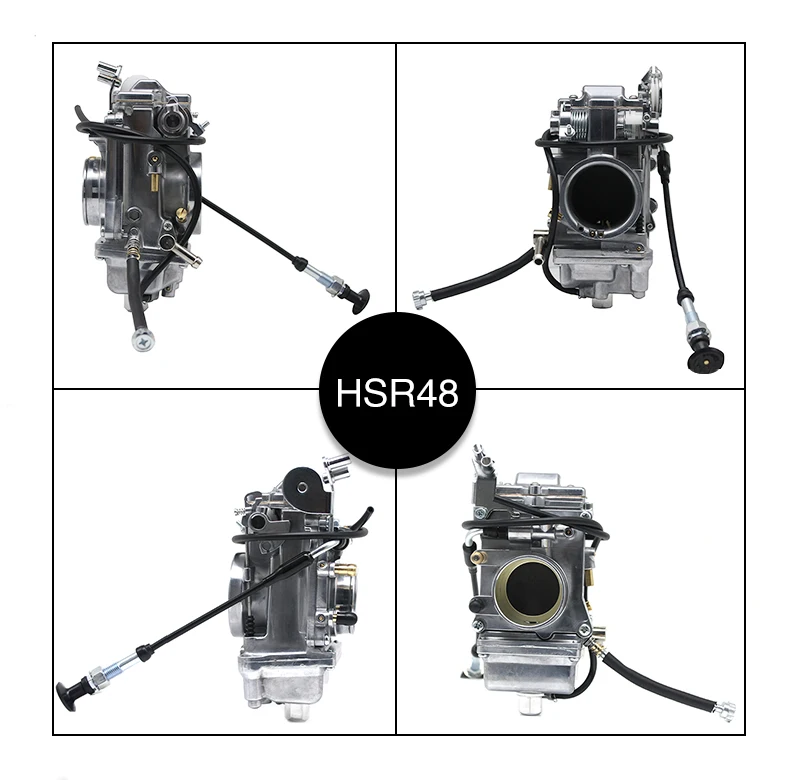 HSR48