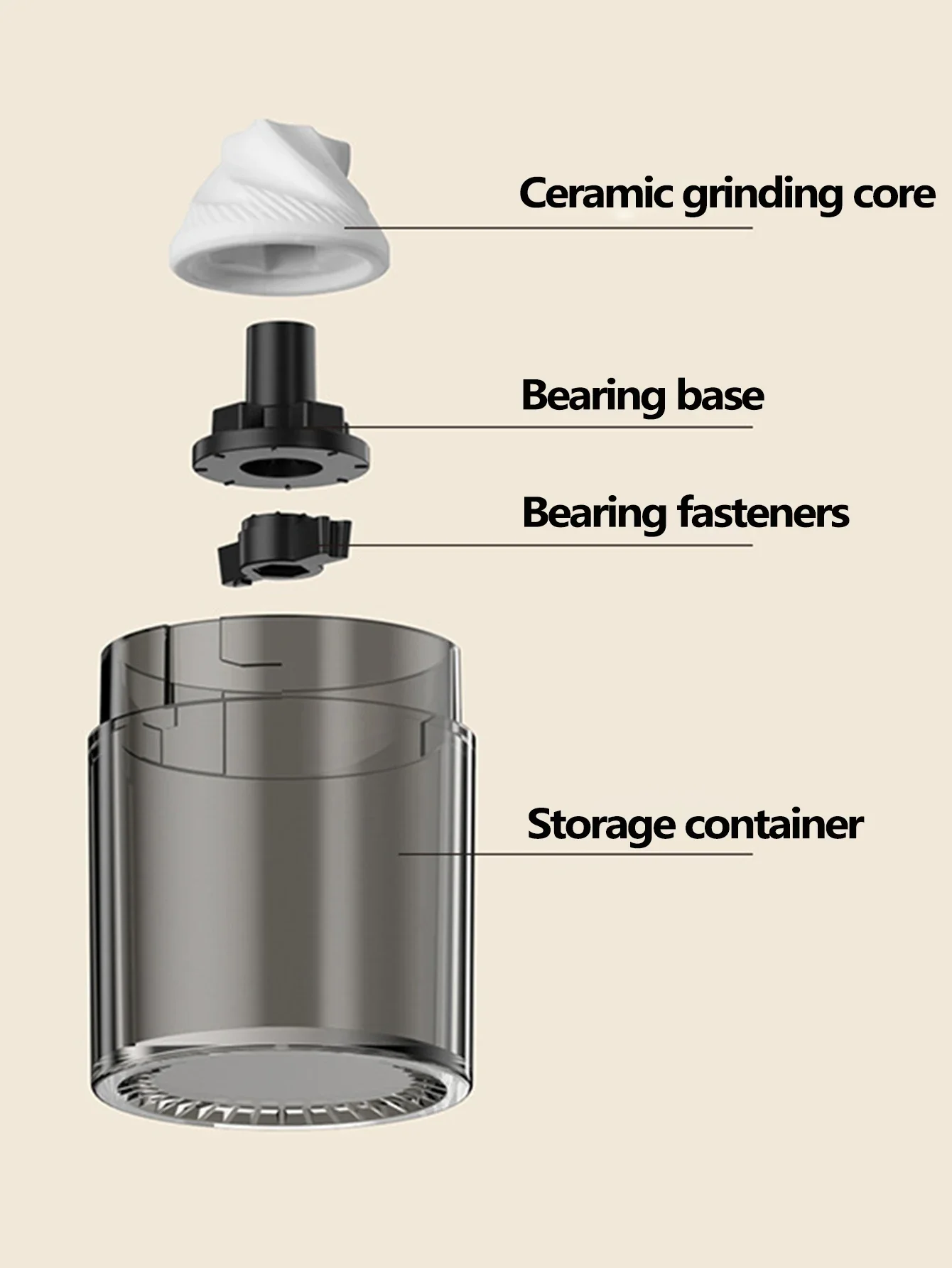 Ceramic grinding core

Bearing base

Bearing fasteners

Storage container