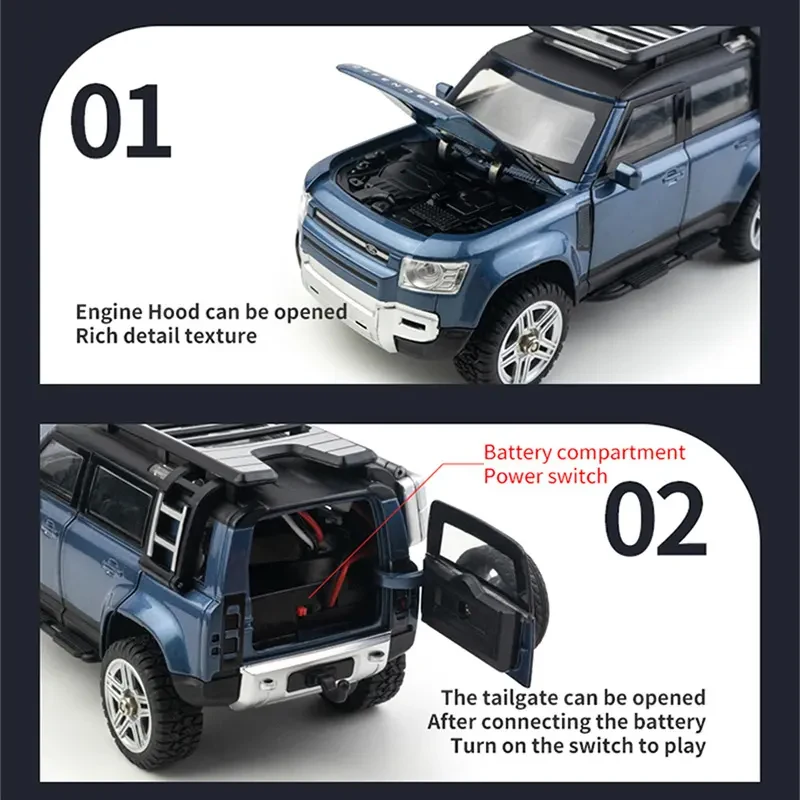 01

DEFENDER

Engine Hood can be opened
Rich detail texture

Battery compartment
Power switch

02

The tailgate can be opened
After connecting the battery
Turn on the switch to play