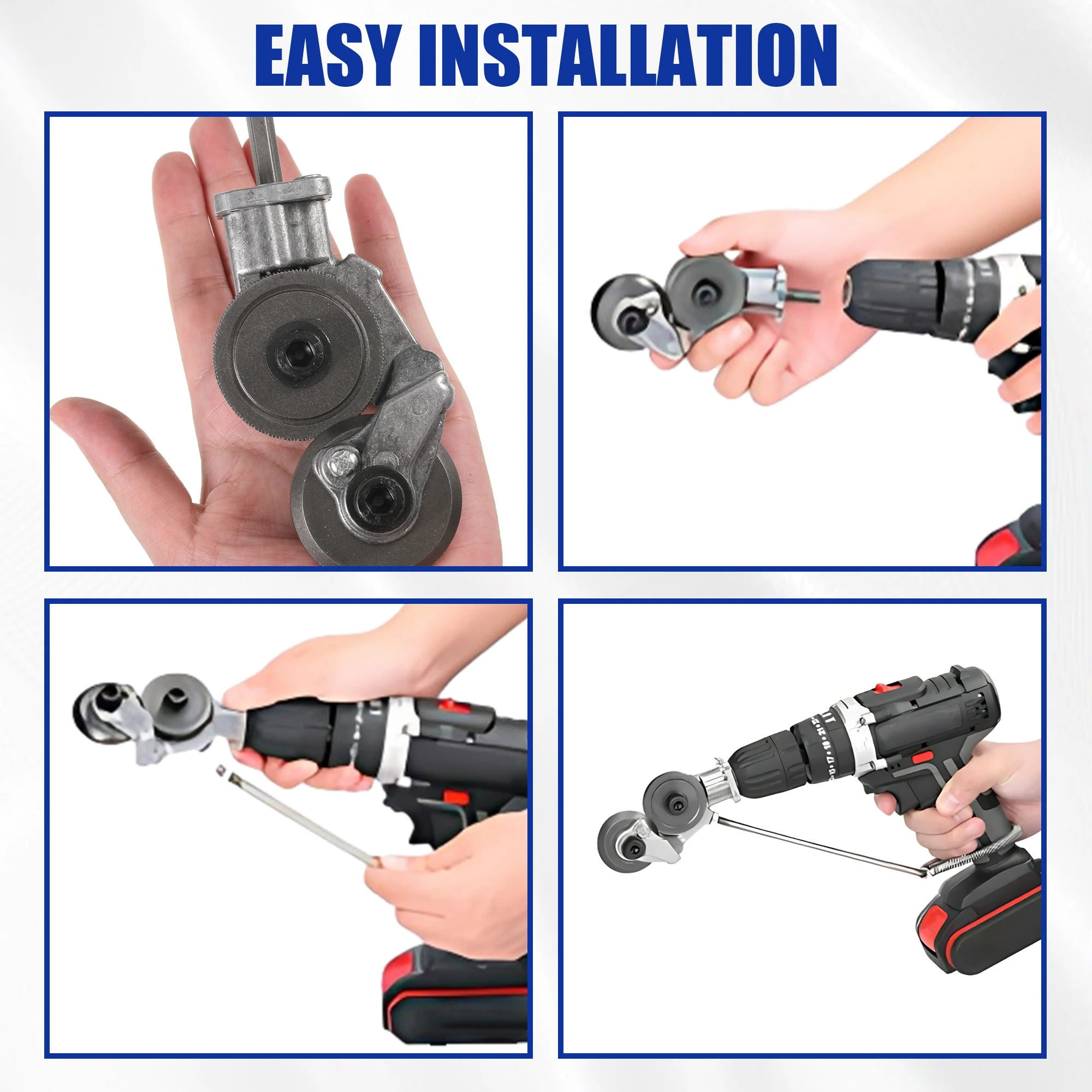 EASY INSTALLATION