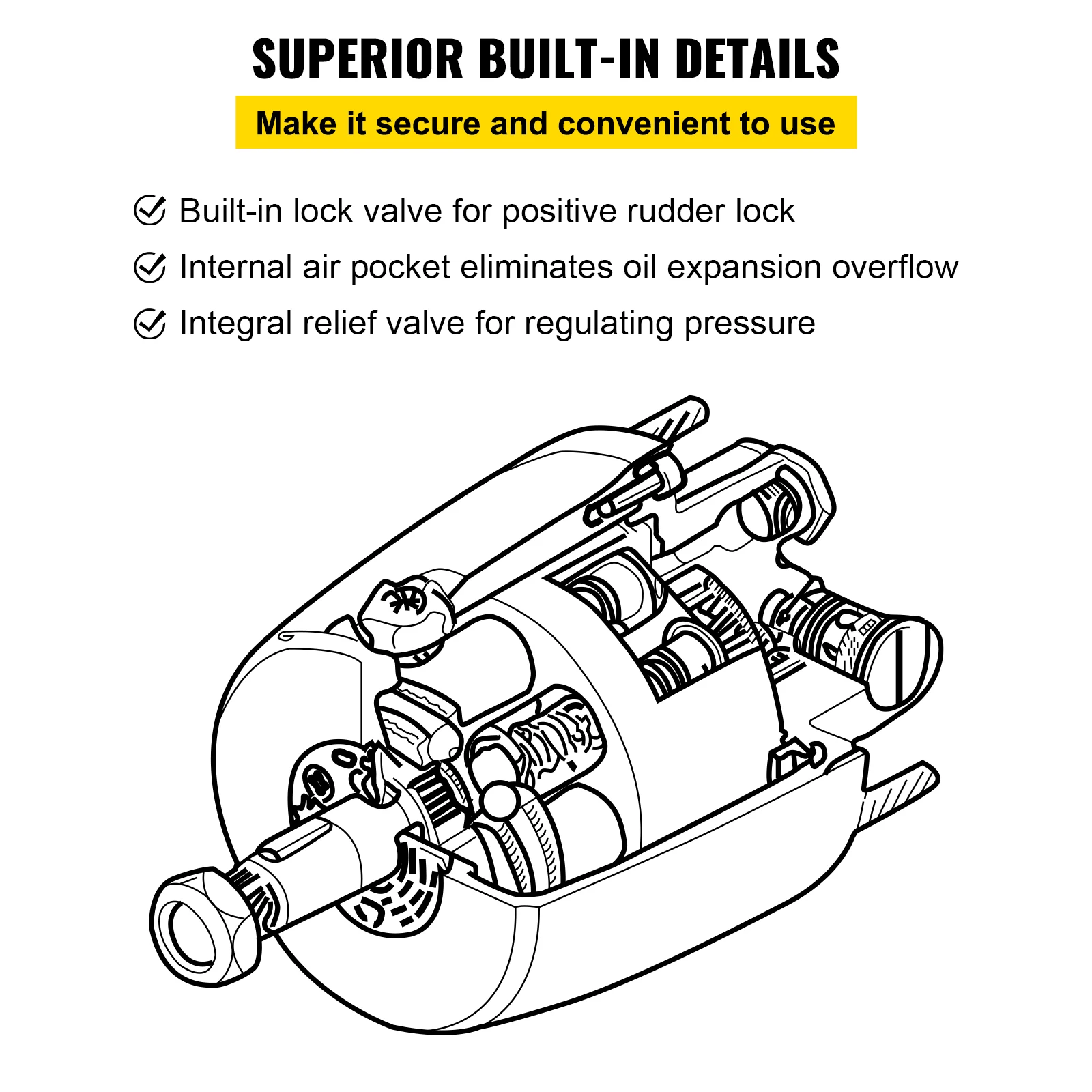 SUPERIOR BUILT-IN DETAILS

Make it secure and convenient to use

Built-in lock valve for positive rudder lock

Internal air pocket eliminates oil expansion overflow

Integral relief valve for regulating pressure