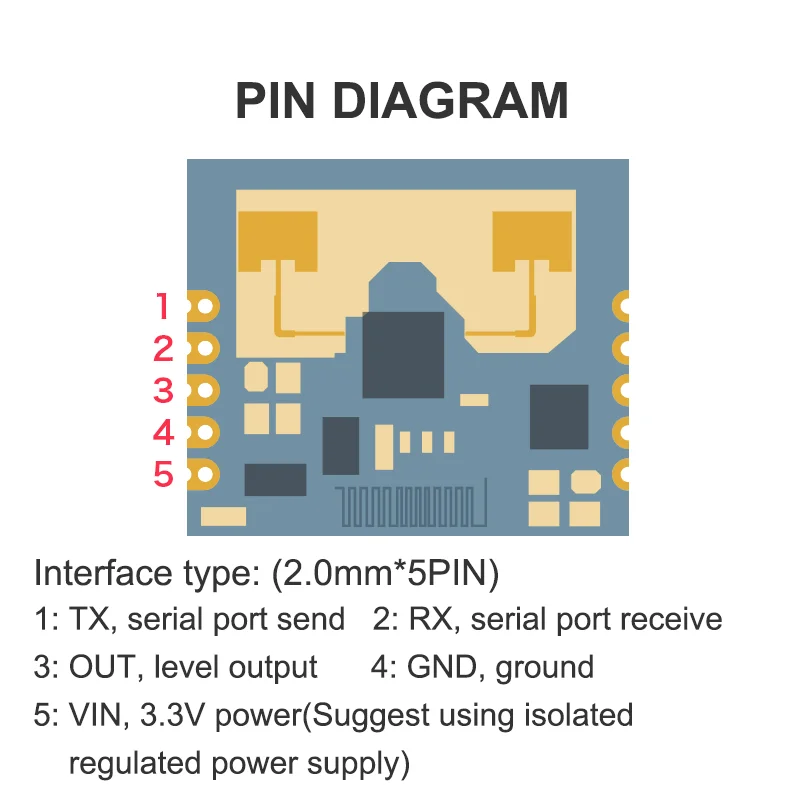 PIN DIAGRAM

1
2
3
4
5

Interface type: (2.0mm*5PIN)

1: TX, serial port send 2: RX, serial port receive

3: OUT, level output 4: GND, ground

5: VIN, 3.3V power(Suggest using isolated regulated power supply)