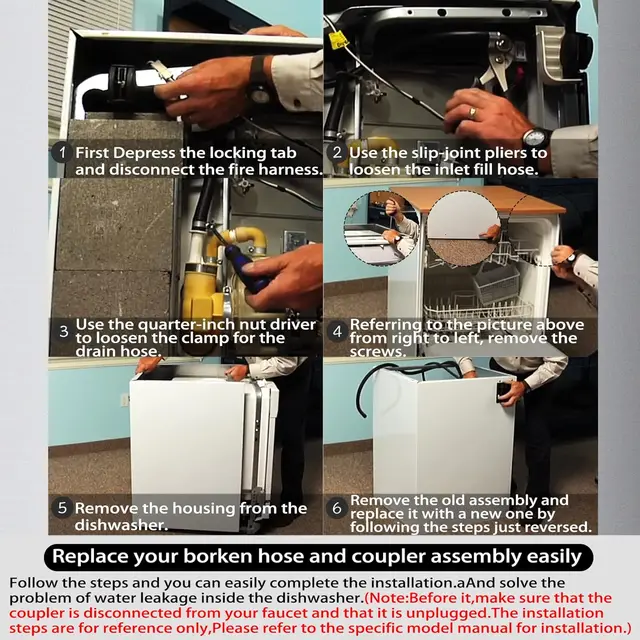 1 First Depress the locking tab and disconnect the fire harness.

2 Use the slip-joint pliers to loosen the inlet fill hose.

3 Use the quarter-inch nut driver to loosen the clamp for the drain hose.

4 Referring to the picture above from right to left, remove the screws.

5 Remove the housing from the dishwasher.

6 Remove the old assembly and replace it with a new one by following the steps just reversed.

Replace your borken hose and coupler assembly easily

Follow the steps and you can easily complete the installation.aAnd solve the problem of water leakage inside the dishwasher.(Note:Before it,make sure that the coupler is disconnected from your faucet and that it is unplugged.The installation steps are for reference only,Please refer to the specific model manual for installation.)