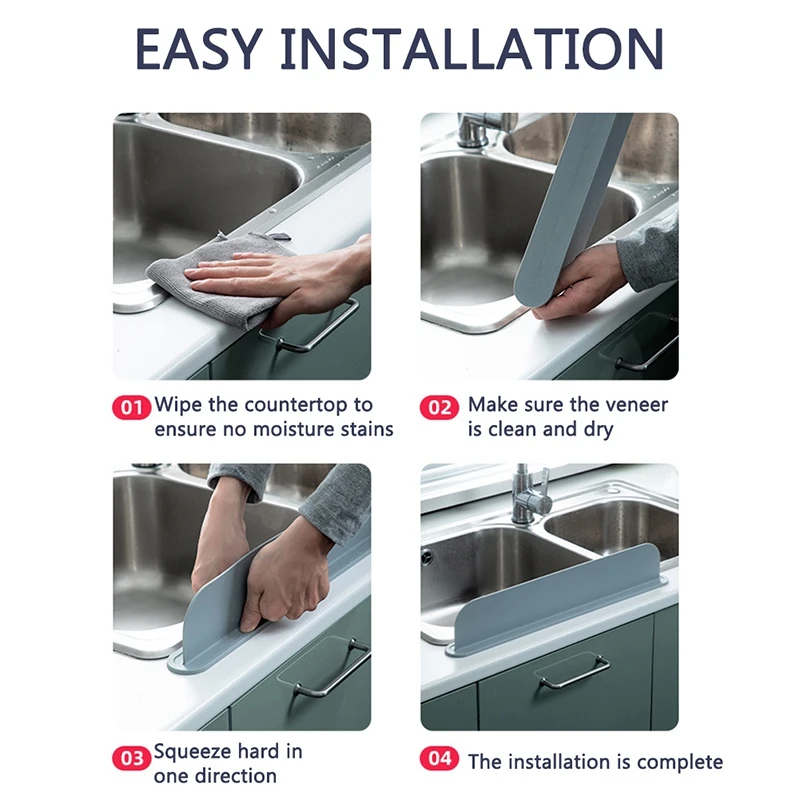 EASY INSTALLATION

01 Wipe the countertop to ensure no moisture stains

02 Make sure the veneer is clean and dry

03 Squeeze hard in one direction

04 The installation is complete