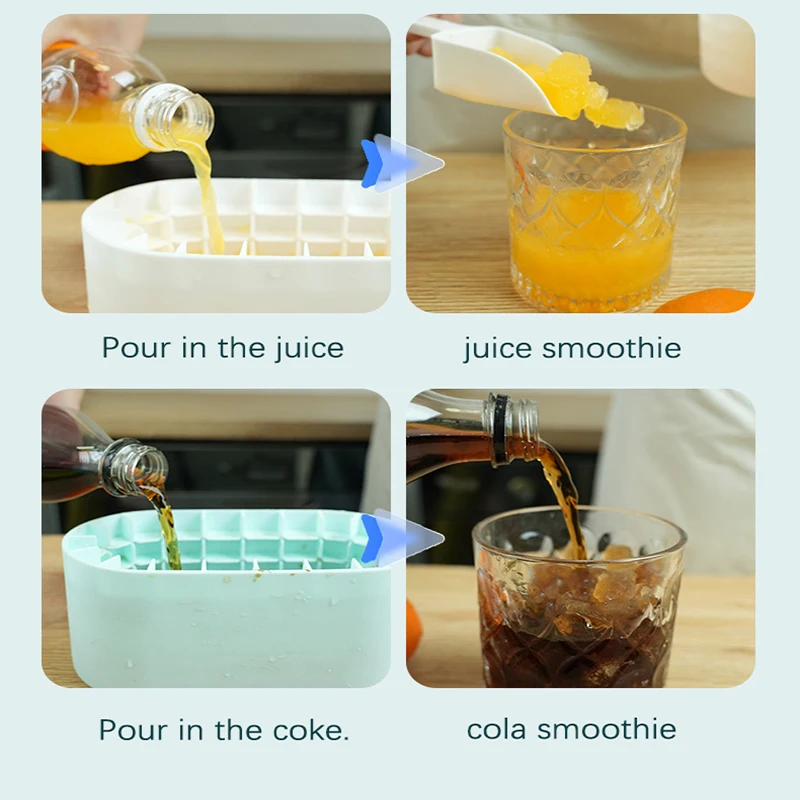 Pour in the juice

juice smoothie

Pour in the coke.

cola smoothie