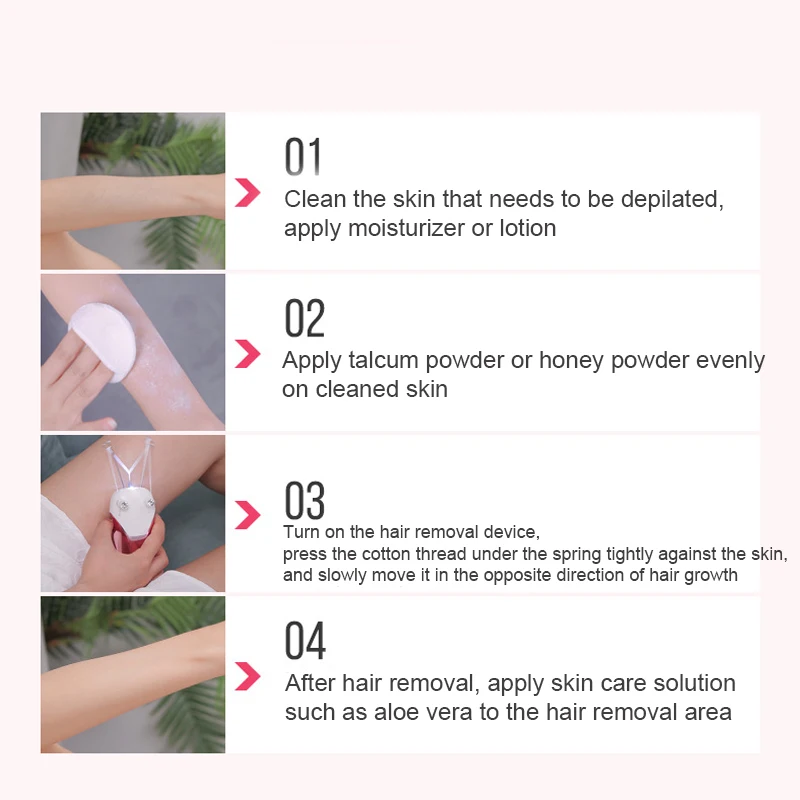 01

Clean the skin that needs to be depilated, apply moisturizer or lotion

02

Apply talcum powder or honey powder evenly on cleaned skin

03

Turn on the hair removal device,
press the cotton thread under the spring tightly against the skin,
and slowly move it in the opposite direction of hair growth

04

After hair removal, apply skin care solution such as aloe vera to the hair removal area